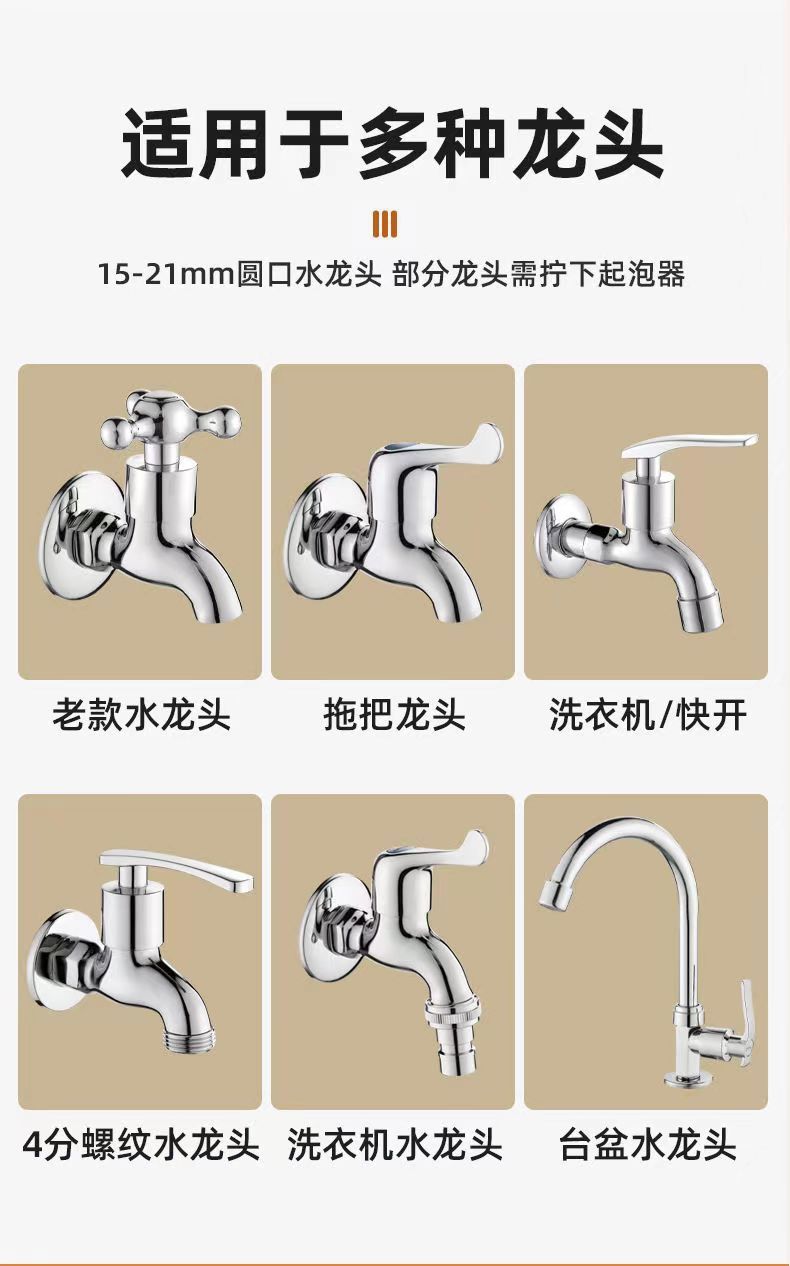 适用于多种龙头

15-21mm圆口水龙头 部分龙头需拧下起泡器

老款水龙头

拖把龙头

洗衣机/快开

4分螺纹水龙头

洗衣机水龙头

台盆水龙头