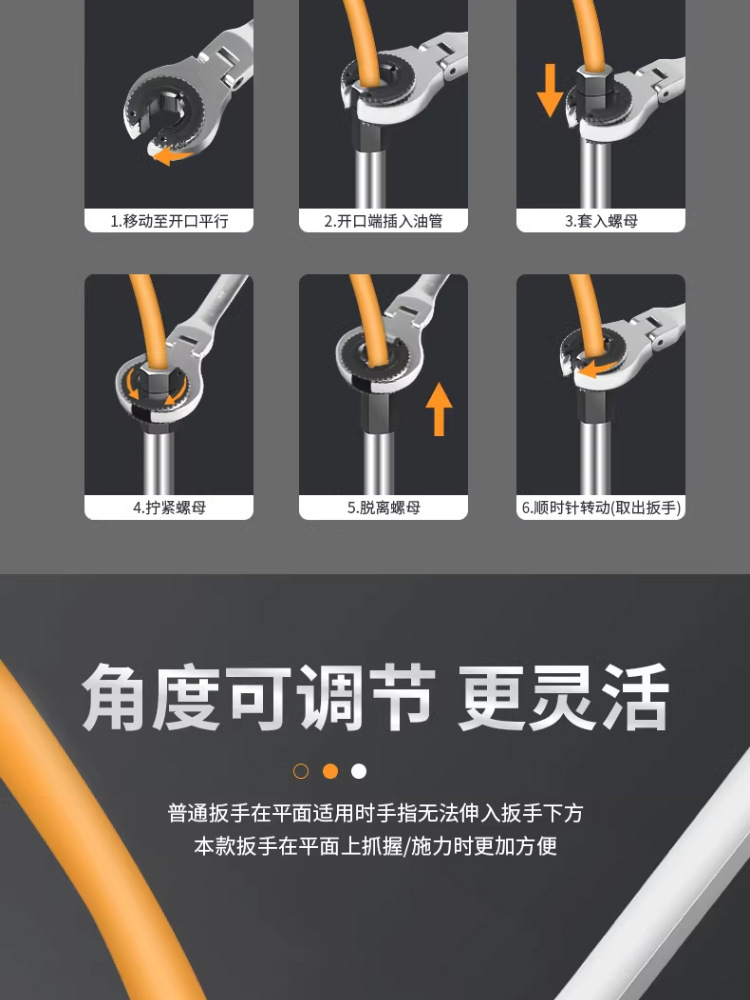 1.移动至开口平行

2.开口端插入油管

3.套入螺母

4.拧紧螺母

5.脱离螺母

6.顺时针转动(取出扳手)

角度可调节 更灵活

普通扳手在平面适用时手指无法伸入扳手下方
本款扳手在平面上抓握/施力时更加方便