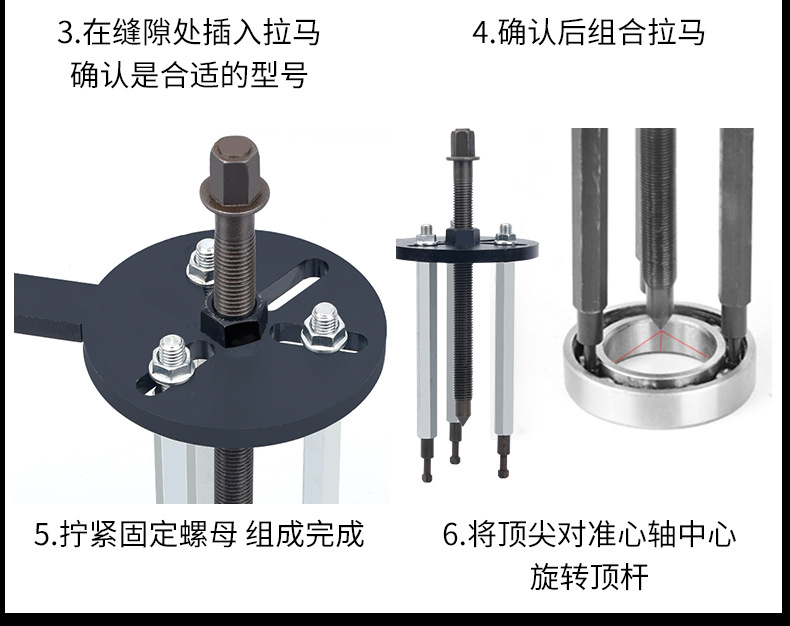 3.在缝隙处插入拉马
确认是合适的型号

4.确认后组合拉马

5.拧紧固定螺母 组成完成

6.将顶尖对准心轴中心
旋转顶杆