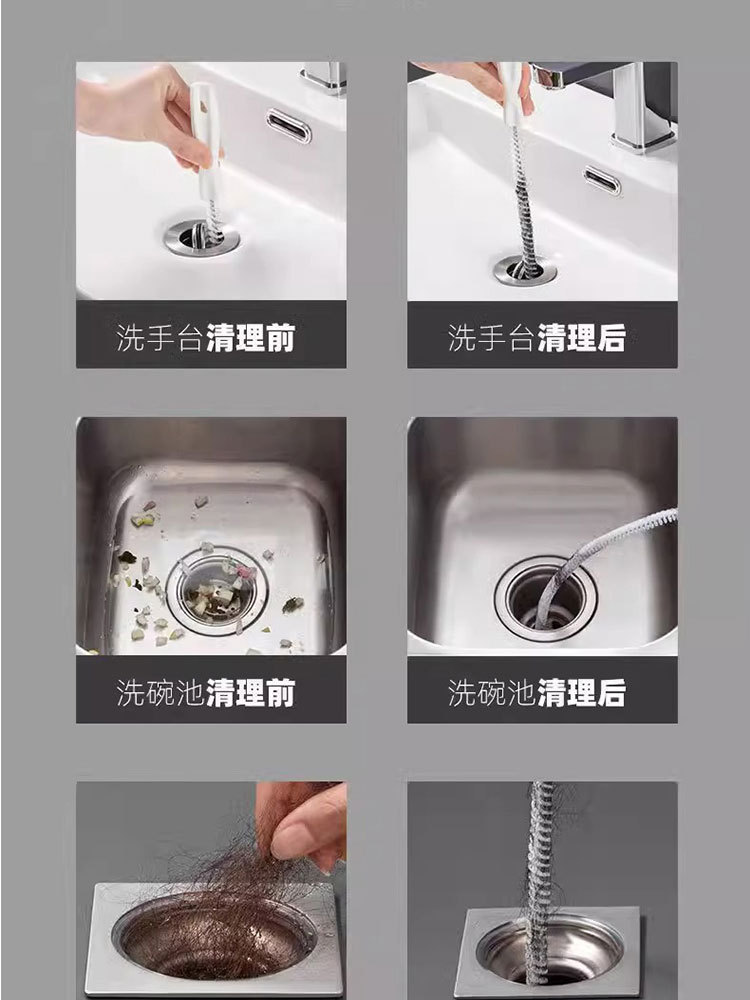 洗手台清理前

洗手台清理后

洗碗池清理前

洗碗池清理后