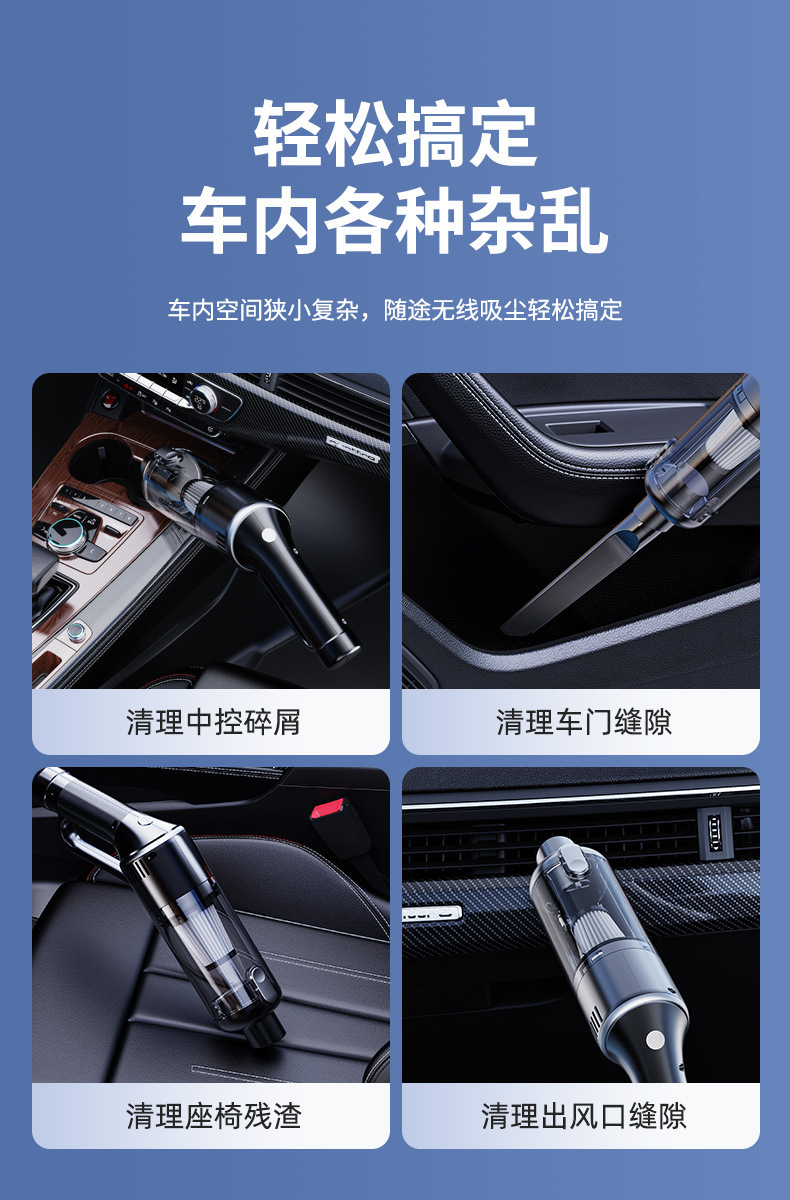 轻松搞定
车内各种杂乱

车内空间狭小复杂，随途无线吸尘轻松搞定

清理中控碎屑

清理车门缝隙

清理座椅残渣

清理出风口缝隙