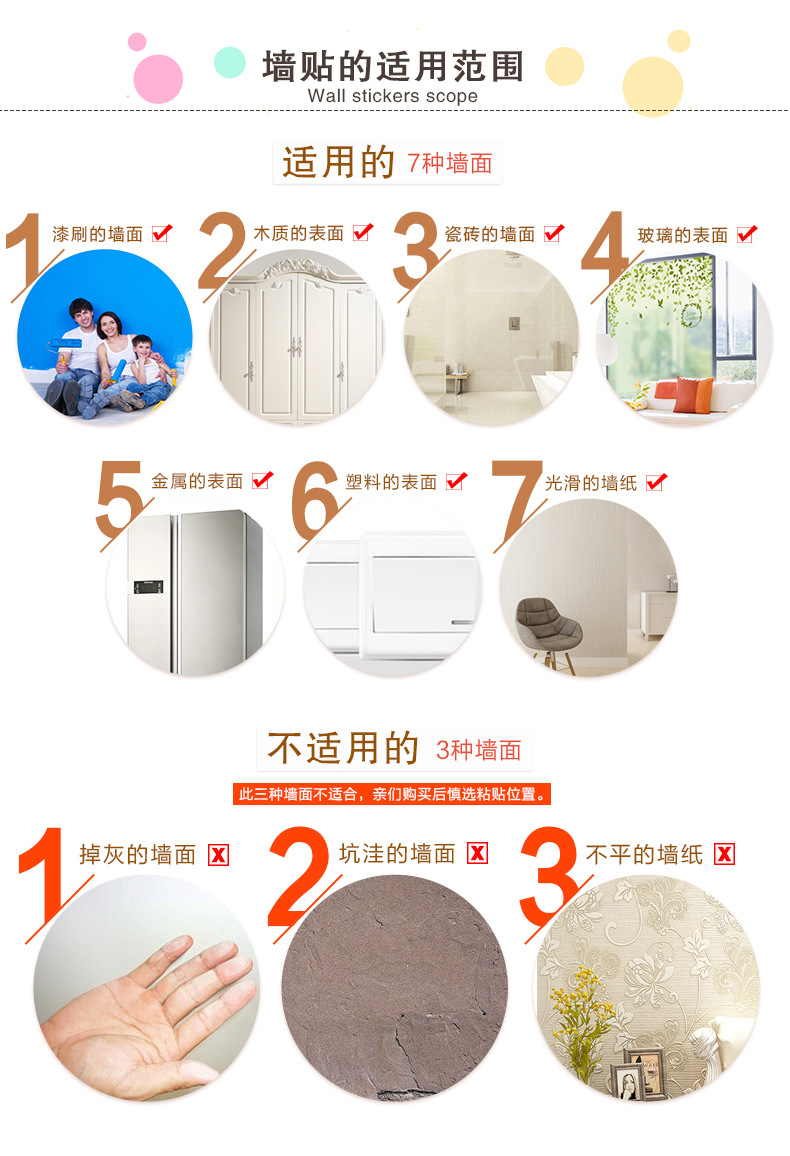 墙贴的适用范围
Wall stickers scope

适用的 7种墙面

1 漆刷的墙面

2 木质的表面

3 瓷砖的墙面

4 玻璃的表面

5 金属的表面

6 塑料的表面

7 光滑的墙纸

不适用的 3种墙面

此三种墙面不适合，亲们购买后慎选粘贴位置。

1 掉灰的墙面

2 坑洼的墙面

3 不平的墙纸