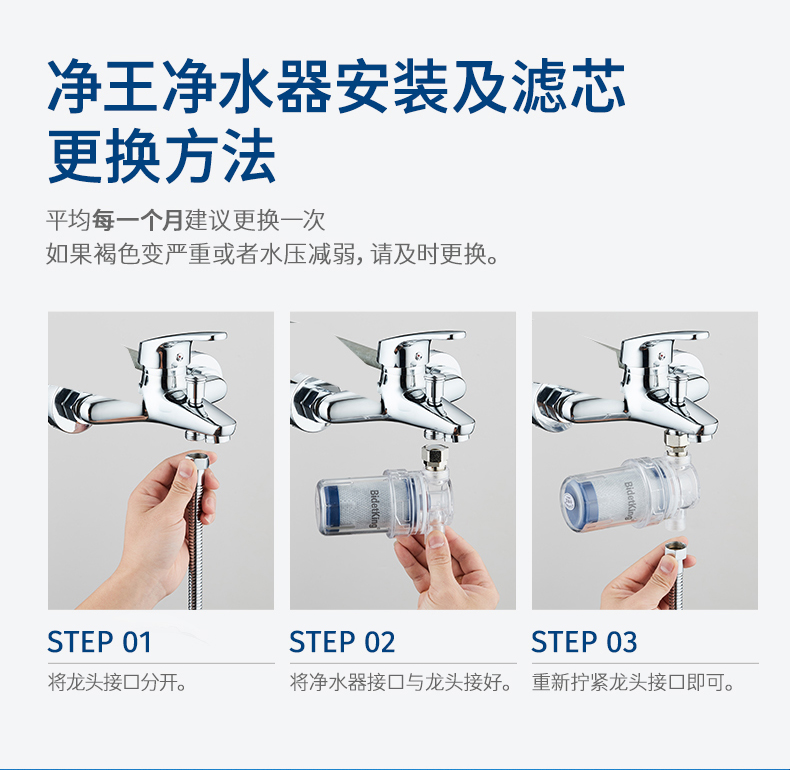 净王净水器安装及滤芯更换方法

平均每一个月建议更换一次
如果褐色变严重或者水压减弱，请及时更换。

BidetKing

BidetKing

STEP 01
将龙头接口分开。

STEP 02
将净水器接口与龙头接好。

STEP 03
重新拧紧龙头接口即可。