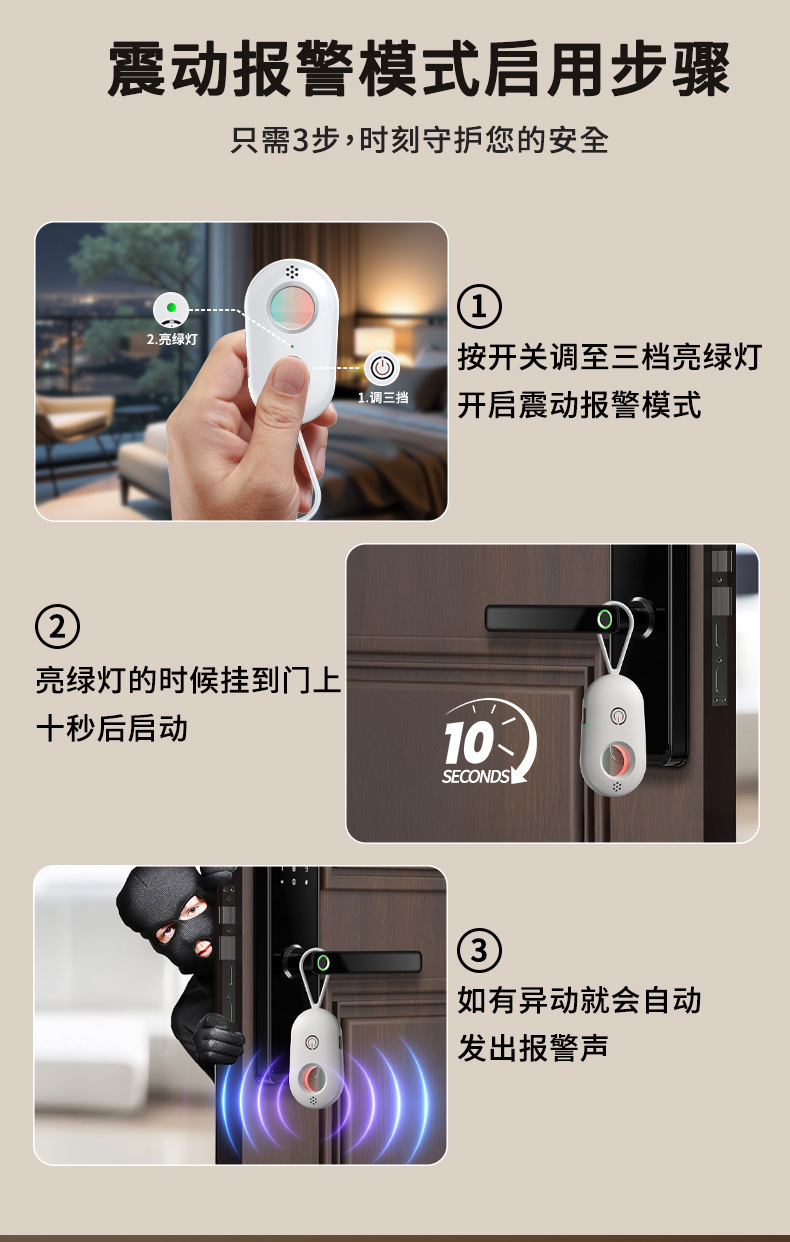 震动报警模式启用步骤

只需3步，时刻守护您的安全

2.亮绿灯

1.调三挡

①
按开关调至三档亮绿灯
开启震动报警模式

②
亮绿灯的时候挂到门上
十秒后启动

10
SECONDS

③
如有异动就会自动
发出报警声