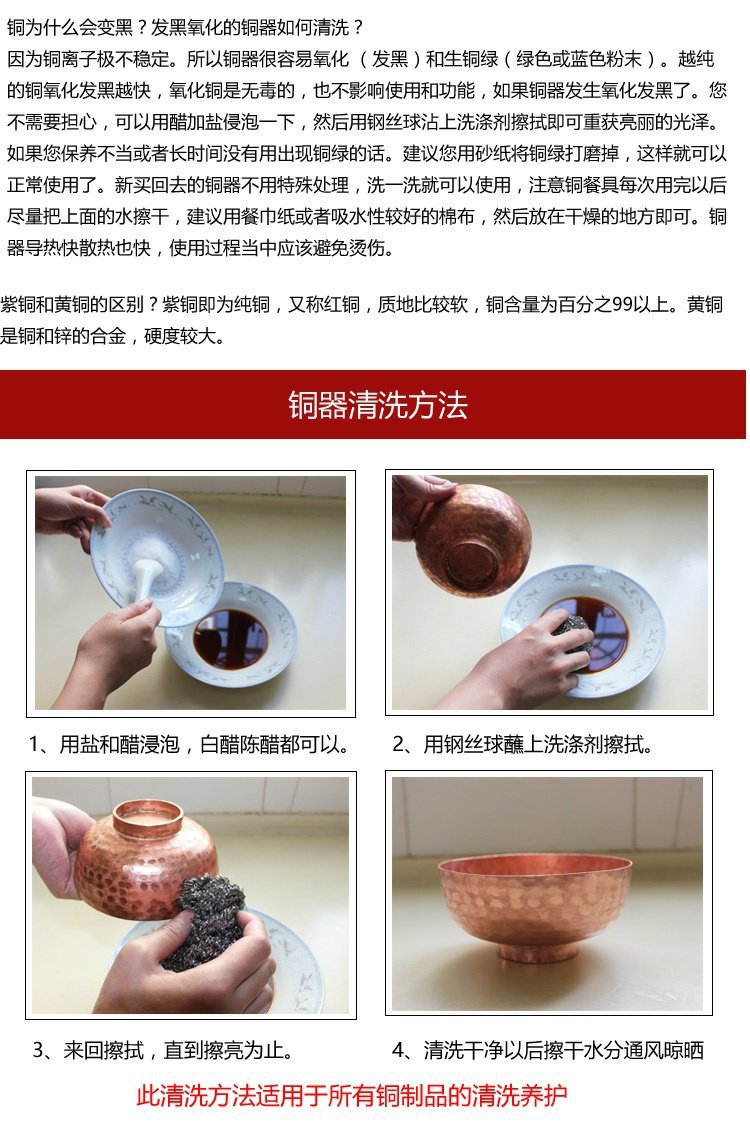 铜为什么会变黑？发黑氧化的铜器如何清洗？

因为铜离子极不稳定。所以铜器很容易氧化（发黑）和生铜绿（绿色或蓝色粉末）。越纯的铜氧化发黑越快，氧化铜是无毒的，也不影响使用和功能，如果铜器发生氧化发黑了。您不需要担心，可以用醋加盐侵泡一下，然后用钢丝球沾上洗涤剂擦拭即可重获亮丽的光泽。如果您保养不当或者长时间没有用出现铜绿的话。建议您用砂纸将铜绿打磨掉，这样就可以正常使用了。新买回去的铜器不用特殊处理，洗一洗就可以使用，注意铜餐具每次用完以后尽量把上面的水擦干，建议用餐巾纸或者吸水性较好的棉布，然后放在干燥的地方即可。铜器导热快散热也快，使用过程当中应该避免烫伤。

紫铜和黄铜的区别？紫铜即为纯铜，又称红铜，质地比较软，铜含量为百分之99以上。黄铜是铜和锌的合金，硬度较大。

铜器清洗方法

1、用盐和醋浸泡，白醋陈醋都可以。

2、用钢丝球蘸上洗涤剂擦拭。

3、来回擦拭，直到擦亮为止。

4、清洗干净以后擦干水分通风晾晒

此清洗方法适用于所有铜制品的清洗养护