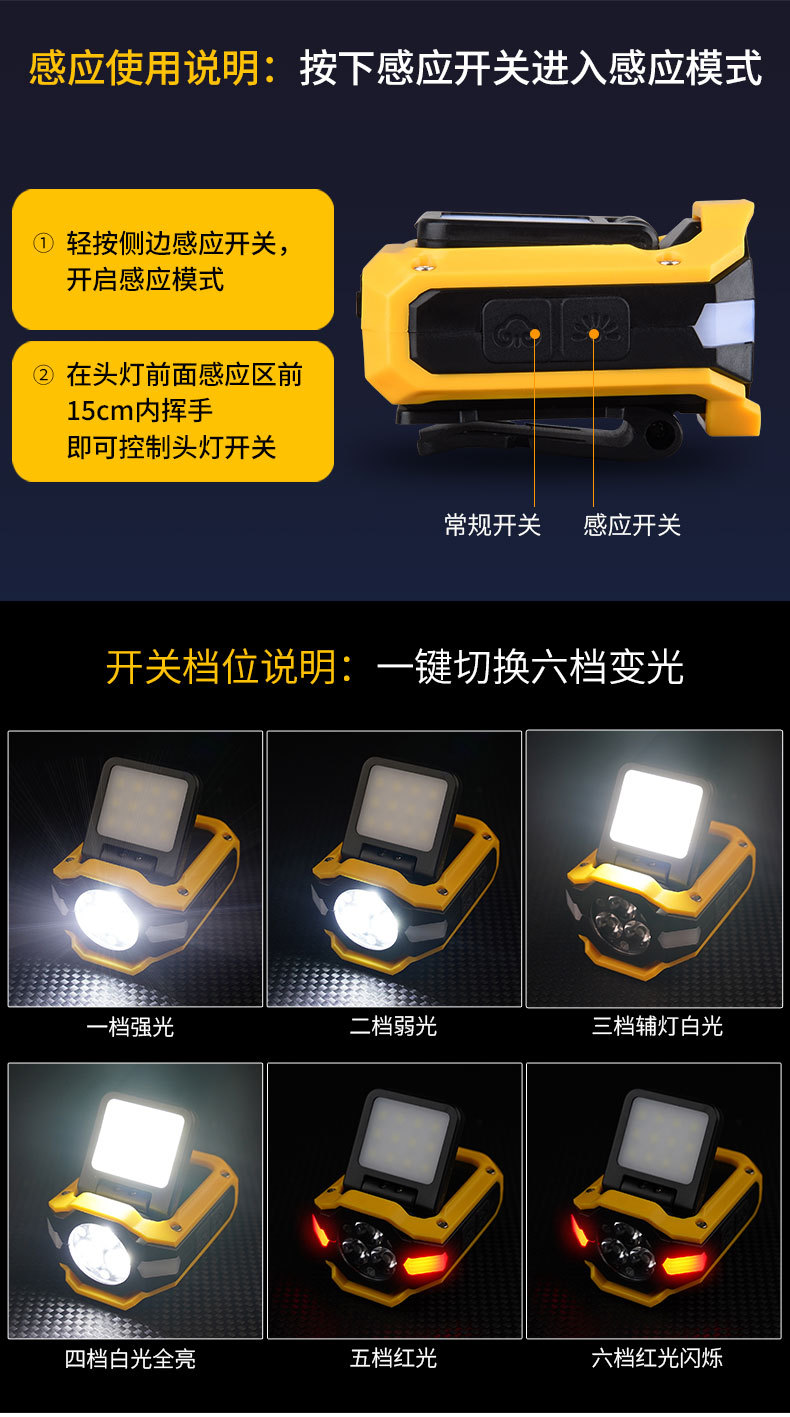 感应使用说明：按下感应开关进入感应模式

① 轻按侧边感应开关，开启感应模式

② 在头灯前面感应区前15cm内挥手即可控制头灯开关

常规开关

感应开关

开关档位说明：一键切换六档变光

一档强光

二档弱光

三档辅灯白光

四档白光全亮

五档红光

六档红光闪烁