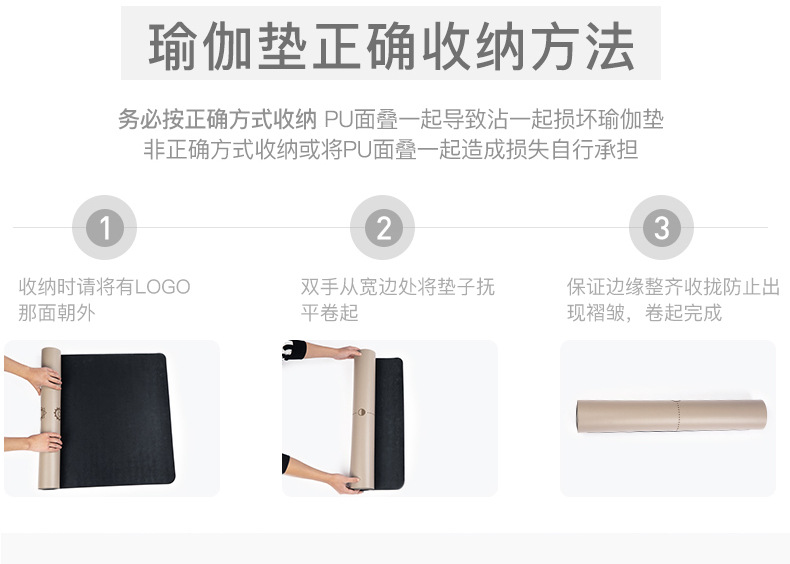 瑜伽垫正确收纳方法

务必按正确方式收纳 PU面叠一起导致沾一起损坏瑜伽垫
非正确方式收纳或将PU面叠一起造成损失自行承担

1

收纳时请将有LOGO那面朝外

2

双手从宽边处将垫子抚平卷起

3

保证边缘整齐收拢防止出现褶皱，卷起完成