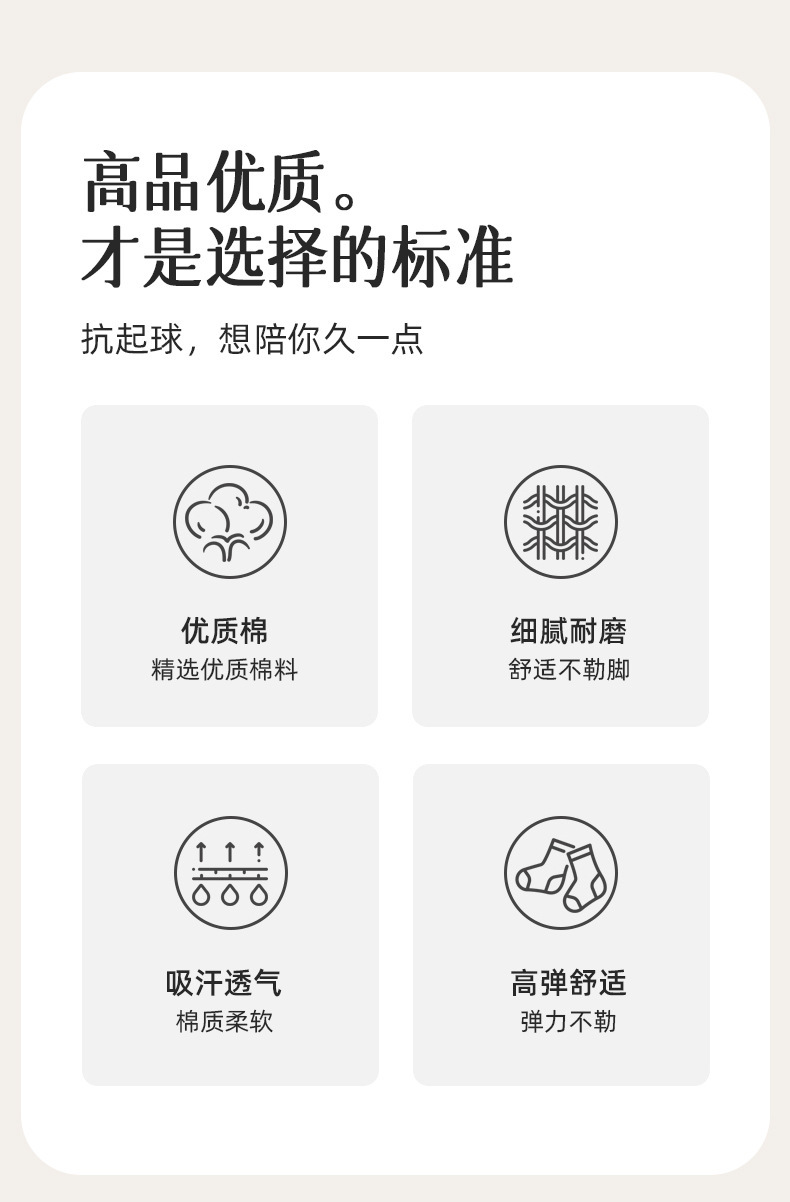 高品优质。
才是选择的标准

抗起球，想陪你久一点

优质棉
精选优质棉料

细腻耐磨
舒适不勒脚

吸汗透气
棉质柔软

高弹舒适
弹力不勒