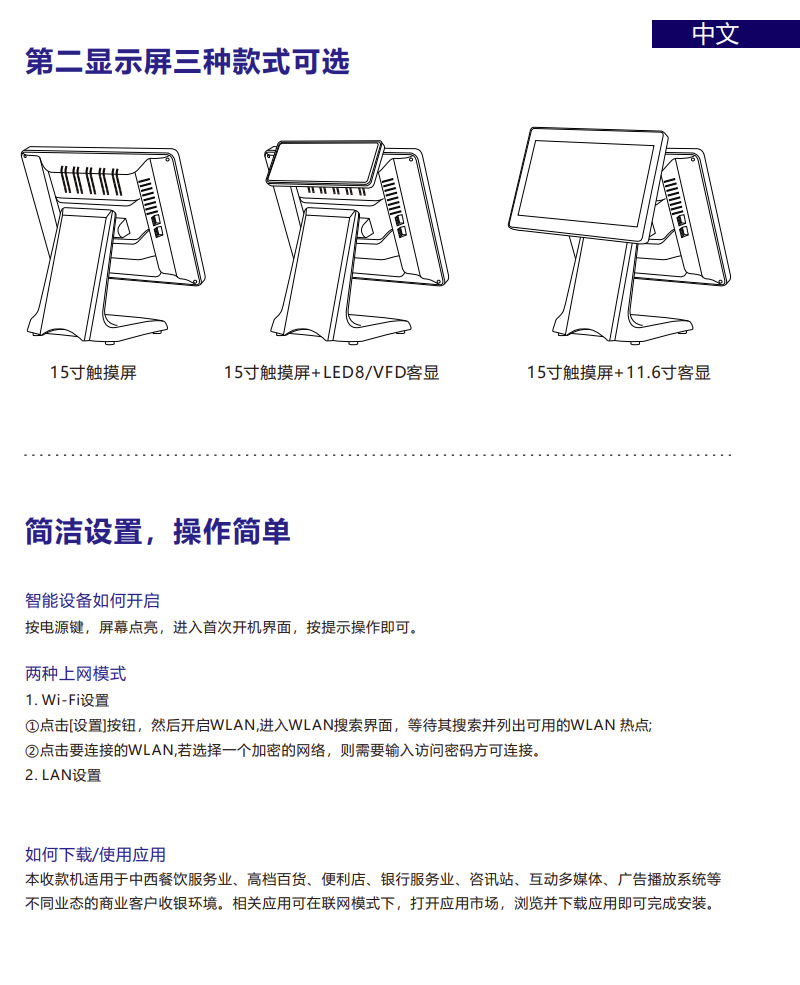 中文

第二显示屏三种款式可选

15寸触摸屏

15寸触摸屏+LED8/VFD客显

15寸触摸屏+11.6寸客显

简洁设置，操作简单

智能设备如何开启
按电源键，屏幕点亮，进入首次开机界面，按提示操作即可。

两种上网模式
1. Wi-Fi设置
①点击[设置]按钮，然后开启WLAN,进入WLAN搜索界面，等待其搜索并列出可用的WLAN 热点;
②点击要连接的WLAN,若选择一个加密的网络，则需要输入访问密码方可连接。
2. LAN设置

如何下载/使用应用
本收款机适用于中西餐饮服务业、高档百货、便利店、银行服务业、咨讯站、互动多媒体、广告播放系统等不同业态的商业客户收银环境。相关应用可在联网模式下，打开应用市场，浏览并下载应用即可完成安装。