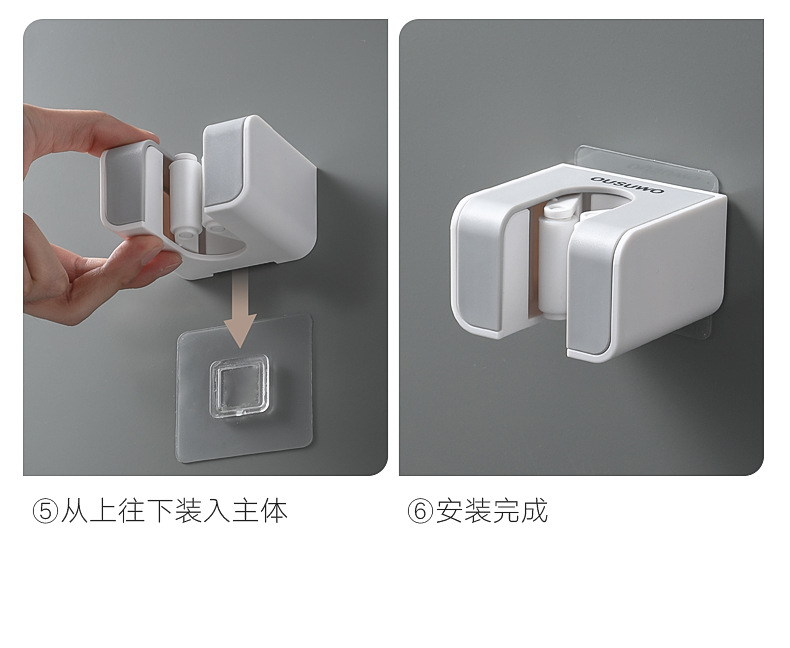 OUSUWO

⑤从上往下装入主体

⑥安装完成