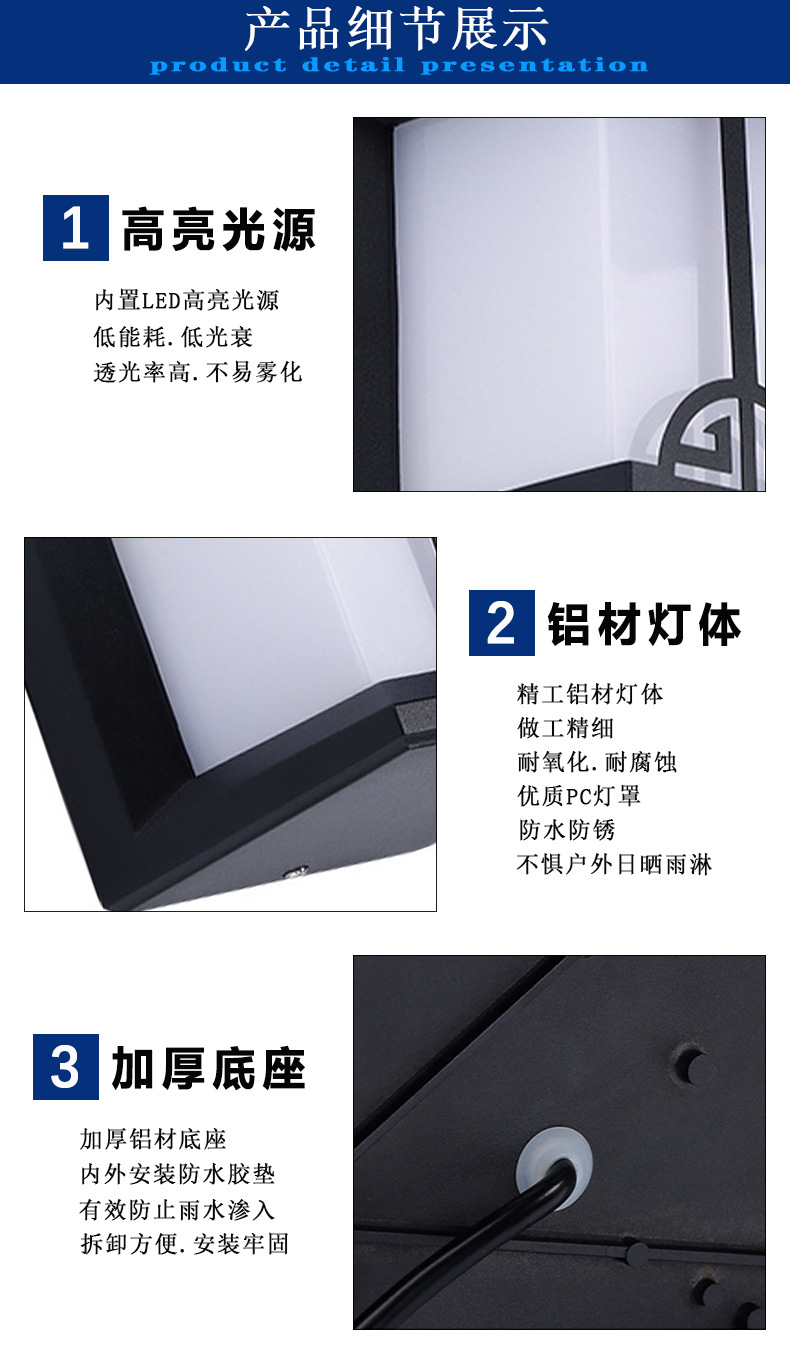 产品细节展示
product detail presentation

1 高亮光源

内置LED高亮光源
低能耗.低光衰
透光率高.不易雾化

2 铝材灯体

精工铝材灯体
做工精细
耐氧化.耐腐蚀
优质PC灯罩
防水防锈
不惧户外日晒雨淋

3 加厚底座

加厚铝材底座
内外安装防水胶垫
有效防止雨水渗入
拆卸方便.安装牢固