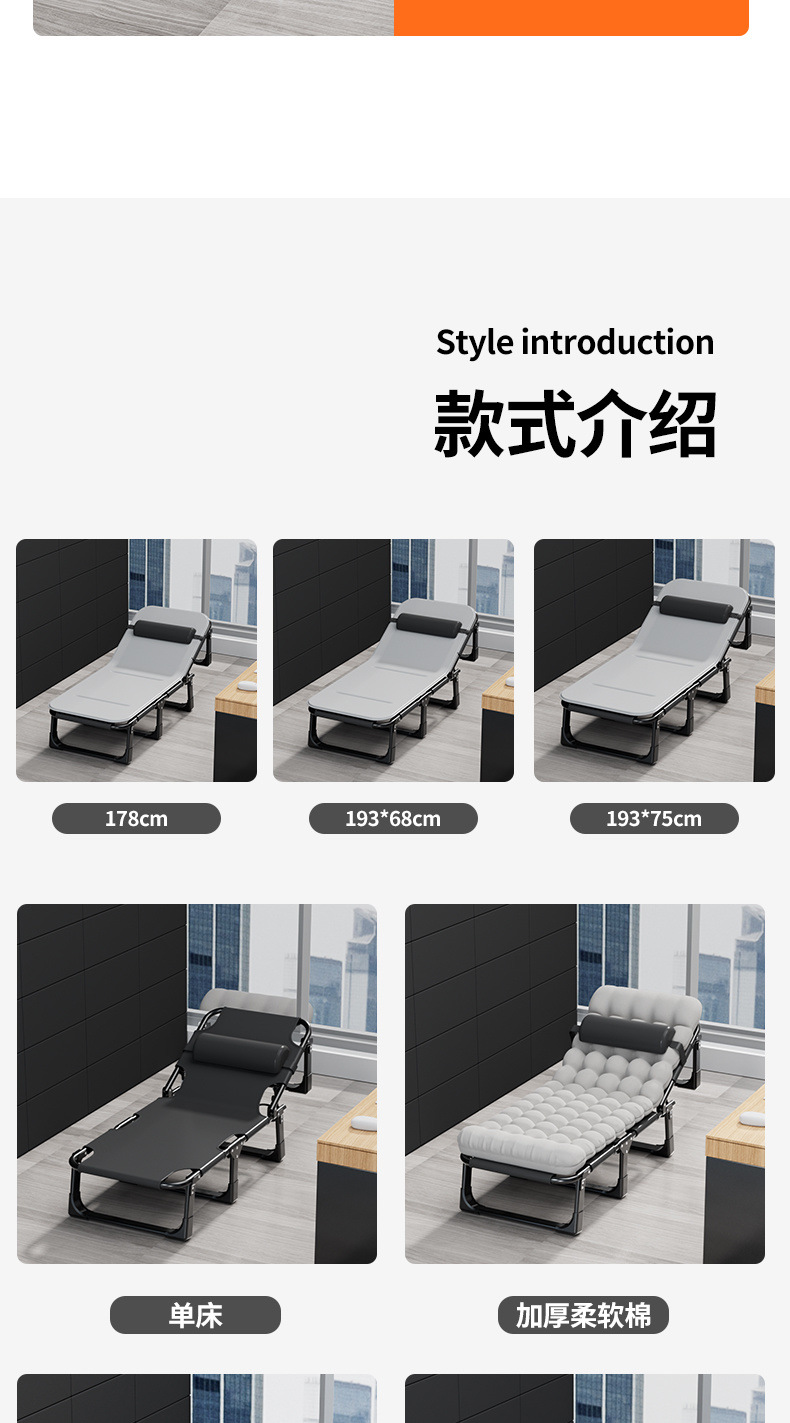 Style introduction
款式介绍

178cm

193*68cm

193*75cm

单床

加厚柔软棉