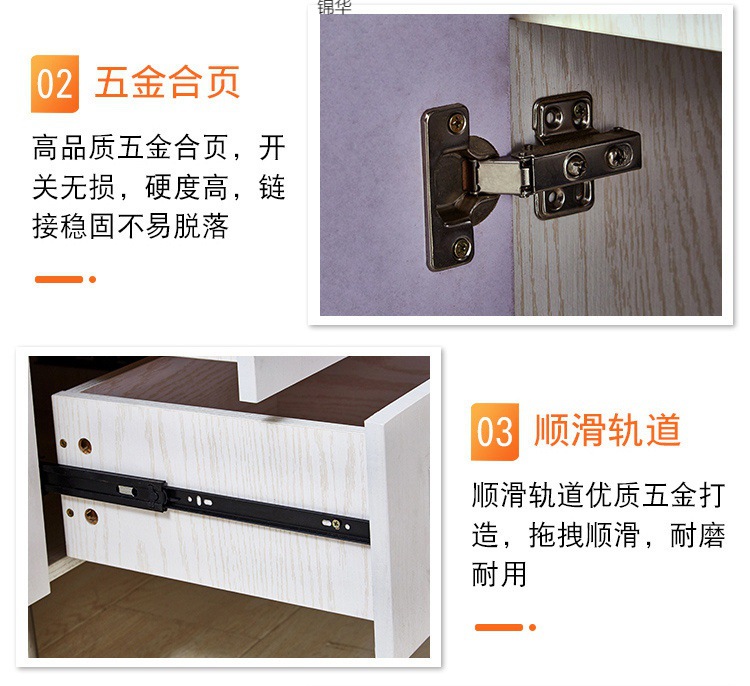 锦华

02 五金合页

高品质五金合页，开关无损，硬度高，链接稳固不易脱落

03 顺滑轨道

顺滑轨道优质五金打造，拖拽顺滑，耐磨耐用