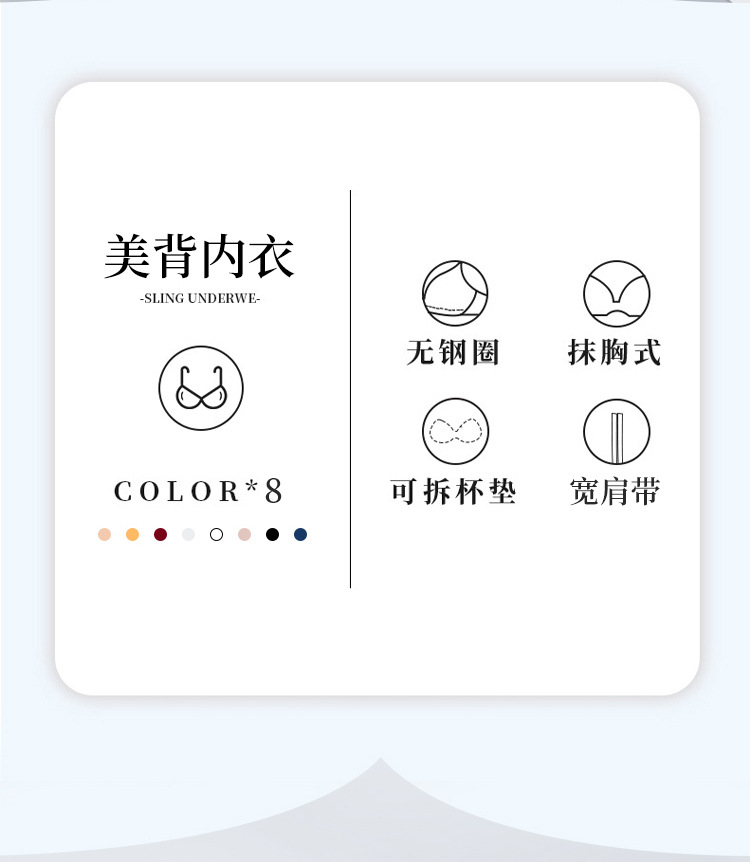 美背内衣

-SLING UNDERWE-

COLOR*8

无钢圈 抹胸式

可拆杯垫 宽肩带