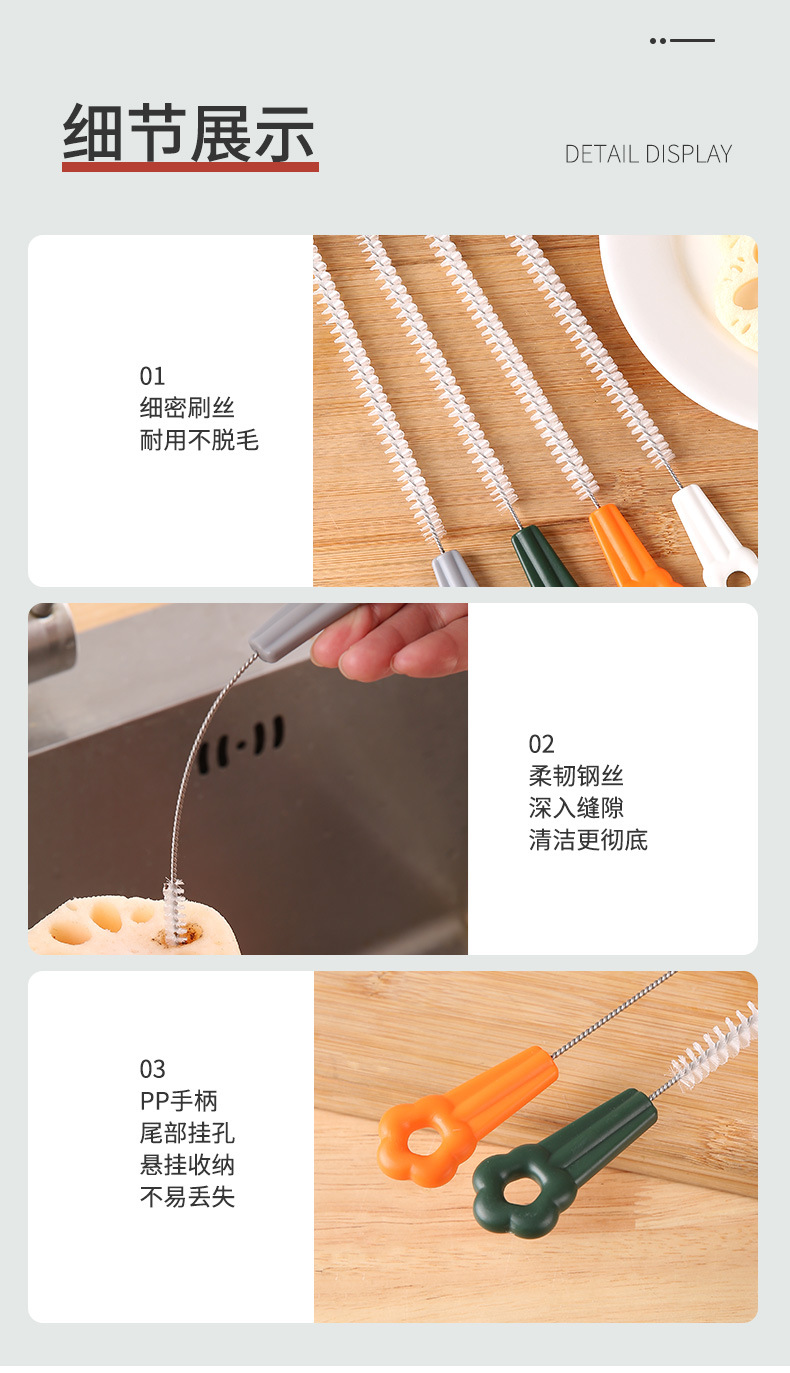 细节展示

DETAIL DISPLAY

01
细密刷丝
耐用不脱毛

02
柔韧钢丝
深入缝隙
清洁更彻底

03
PP手柄
尾部挂孔
悬挂收纳
不易丢失