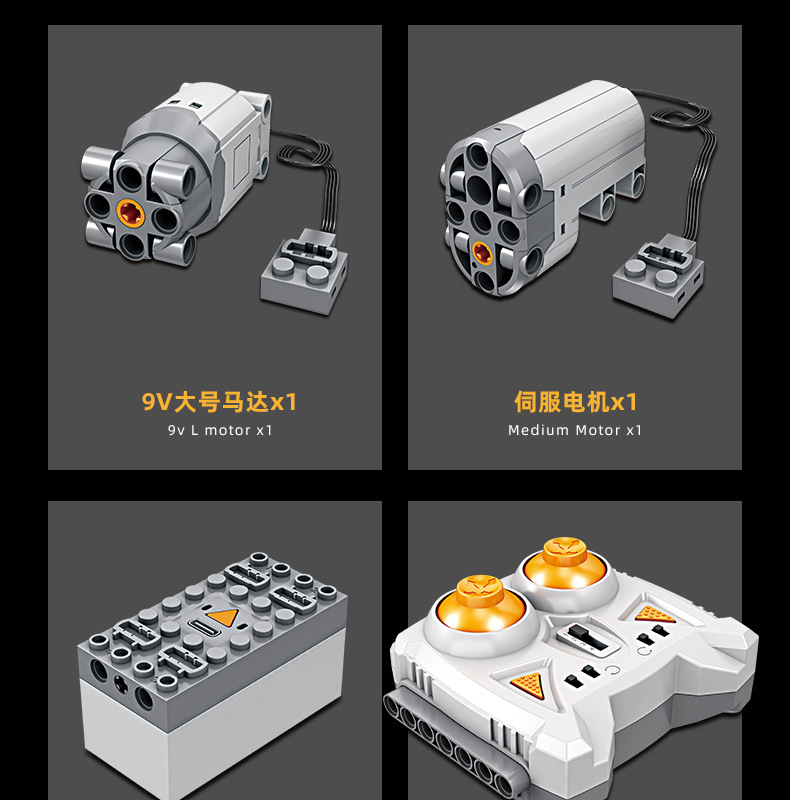 9V大号马达x1
9v L motor x1

伺服电机x1
Medium Motor x1