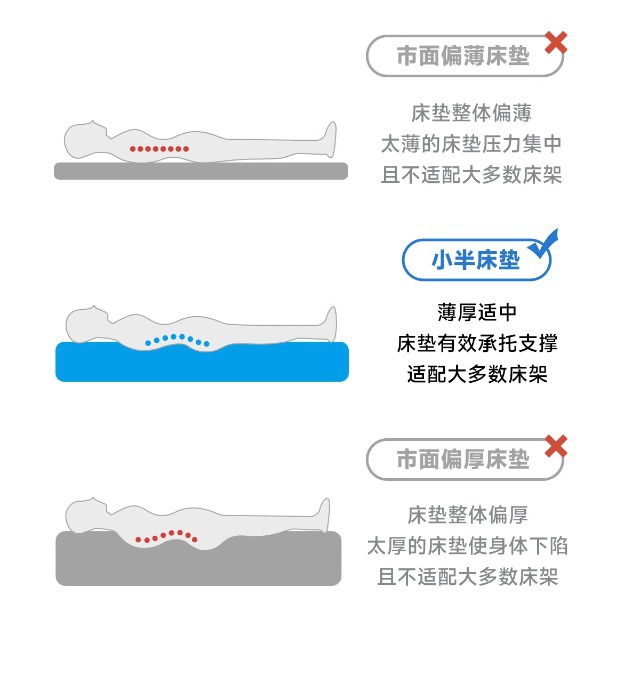 市面偏薄床垫

床垫整体偏薄
太薄的床垫压力集中
且不适配大多数床架

小半床垫

薄厚适中
床垫有效承托支撑
适配大多数床架

市面偏厚床垫

床垫整体偏厚
太厚的床垫使身体下陷
且不适配大多数床架