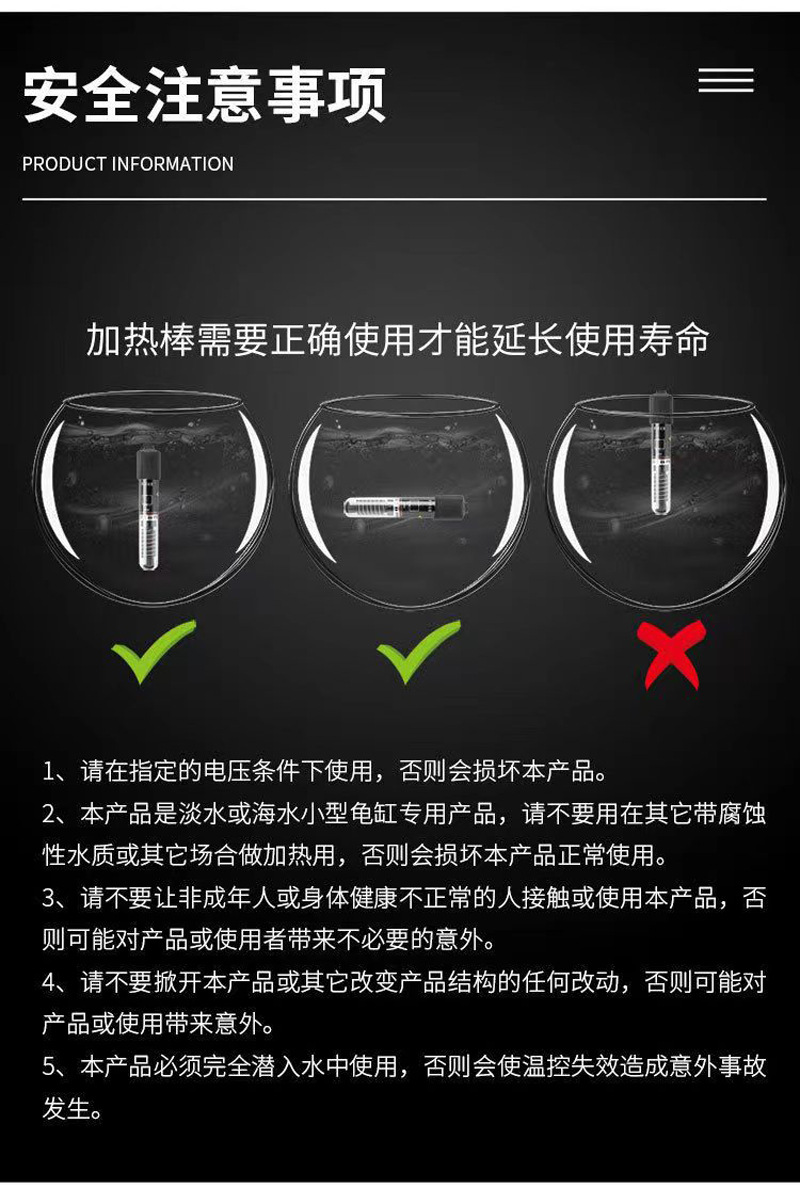 安全注意事项

PRODUCT INFORMATION

加热棒需要正确使用才能延长使用寿命

1、请在指定的电压条件下使用，否则会损坏本产品。

2、本产品是淡水或海水小型龟缸专用产品，请不要用在其它带腐蚀性水质或其它场合做加热用，否则会损坏本产品正常使用。

3、请不要让非成年人或身体健康不正常的人接触或使用本产品，否则可能对产品或使用者带来不必要的意外。

4、请不要掀开本产品或其它改变产品结构的任何改动，否则可能对产品或使用带来意外。

5、本产品必须完全潜入水中使用，否则会使温控失效造成意外事故发生。