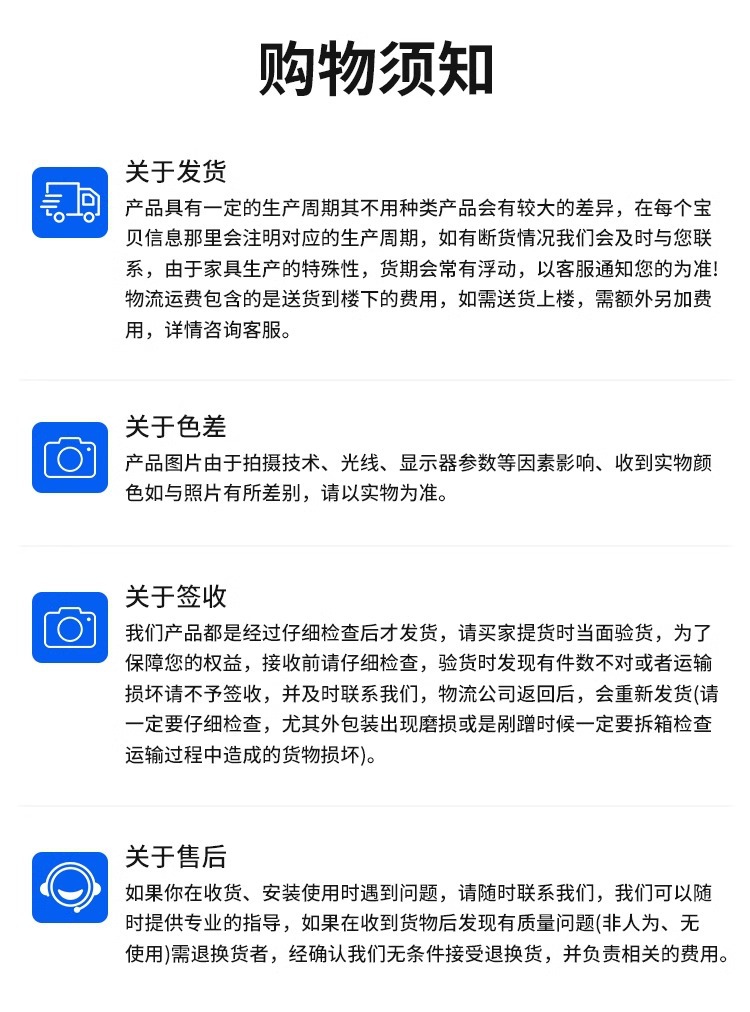 购物须知

关于发货

产品具有一定的生产周期其不用种类产品会有较大的差异，在每个宝贝信息那里会注明对应的生产周期，如有断货情况我们会及时与您联系，由于家具生产的特殊性，货期会常有浮动，以客服通知您的为准!物流运费包含的是送货到楼下的费用，如需送货上楼，需额外另加费用，详情咨询客服。

关于色差

产品图片由于拍摄技术、光线、显示器参数等因素影响、收到实物颜色如与照片有所差别，请以实物为准。

关于签收

我们产品都是经过仔细检查后才发货，请买家提货时当面验货，为了保障您的权益，接收前请仔细检查，验货时发现有件数不对或者运输损坏请不予签收，并及时联系我们，物流公司返回后，会重新发货(请一定要仔细检查，尤其外包装出现磨损或是剐蹭时候一定要拆箱检查运输过程中造成的货物损坏)。

关于售后

如果你在收货、安装使用时遇到问题，请随时联系我们，我们可以随时提供专业的指导，如果在收到货物后发现有质量问题(非人为、无使用)需退换货者，经确认我们无条件接受退换货，并负责相关的费用。