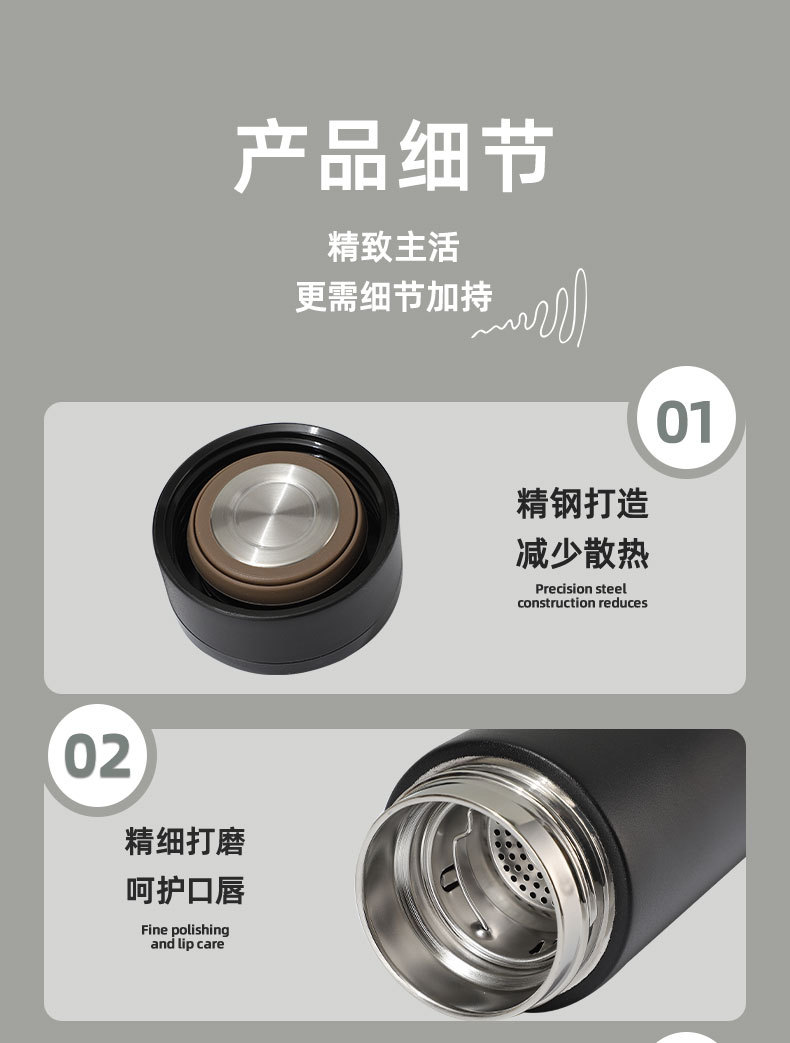 产品细节

精致主活
更需细节加持

01

精钢打造
减少散热
Precision steel construction reduces

02

精细打磨
呵护口唇
Fine polishing and lip care