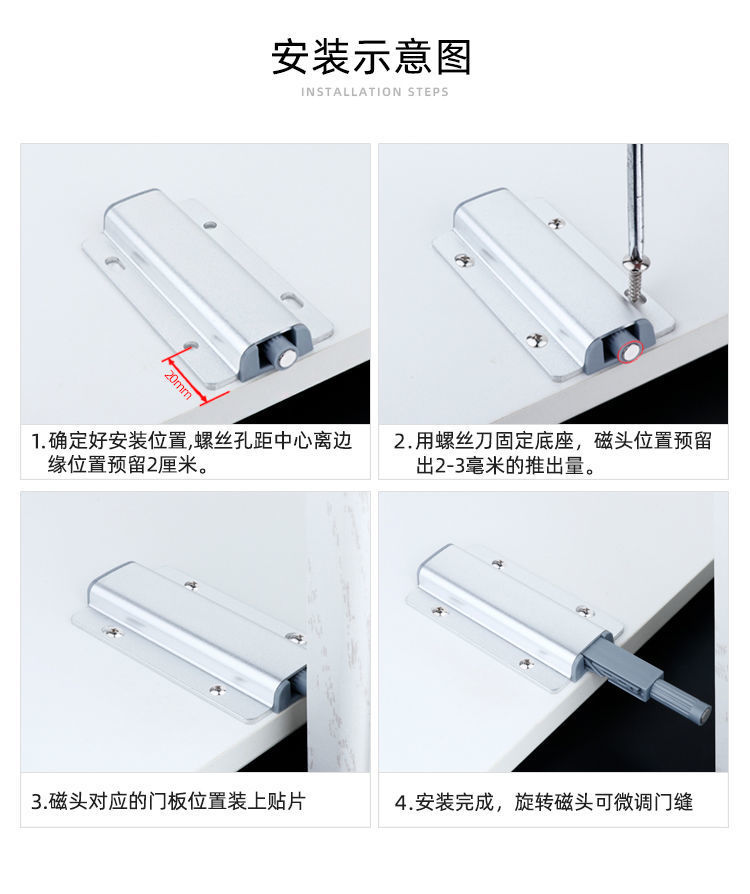 安装示意图
INSTALLATION STEPS

20mm

1.确定好安装位置,螺丝孔距中心离边缘位置预留2厘米。

2.用螺丝刀固定底座，磁头位置预留出2-3毫米的推出量。

3.磁头对应的门板位置装上贴片

4.安装完成，旋转磁头可微调门缝