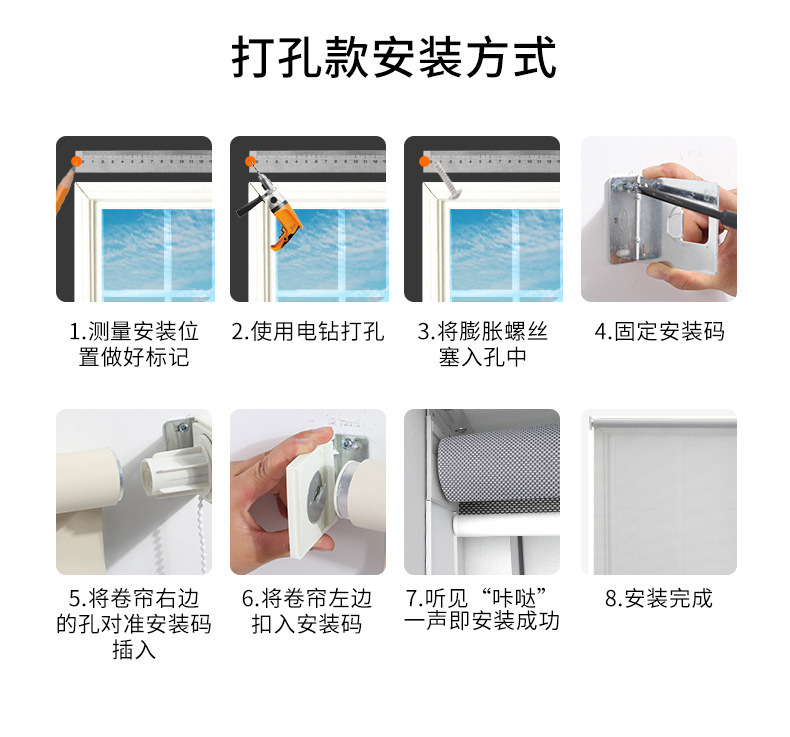 打孔款安装方式

1.测量安装位置做好标记

2.使用电钻打孔

3.将膨胀螺丝塞入孔中

4.固定安装码

5.将卷帘右边的孔对准安装码插入

6.将卷帘左边扣入安装码

7.听见“咔哒”一声即安装成功

8.安装完成