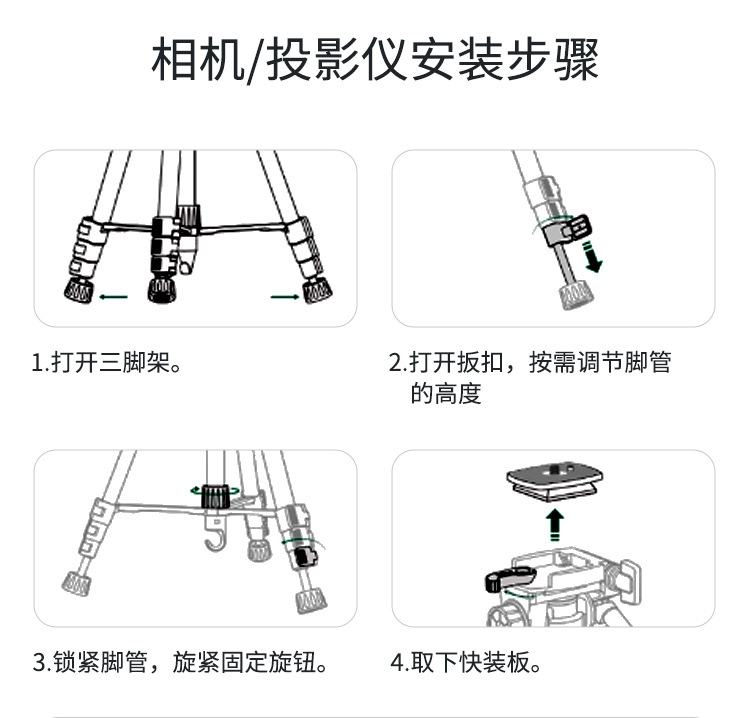 相机/投影仪安装步骤

1.打开三脚架。

2.打开扳扣，按需调节脚管的高度

3.锁紧脚管，旋紧固定旋钮。

4.取下快装板。