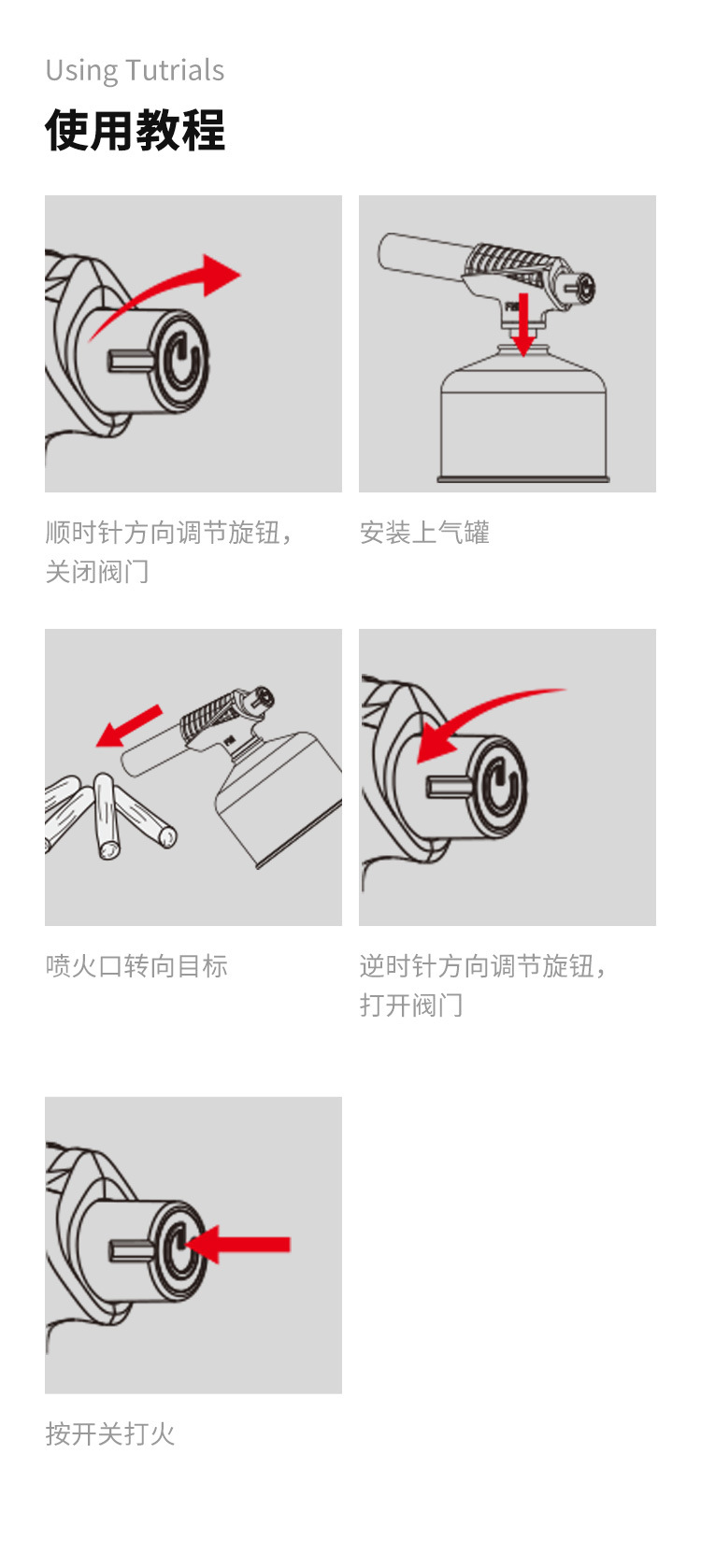 Using Tutrials

使用教程

顺时针方向调节旋钮，关闭阀门

安装上气罐

喷火口转向目标

逆时针方向调节旋钮，打开阀门

按开关打火