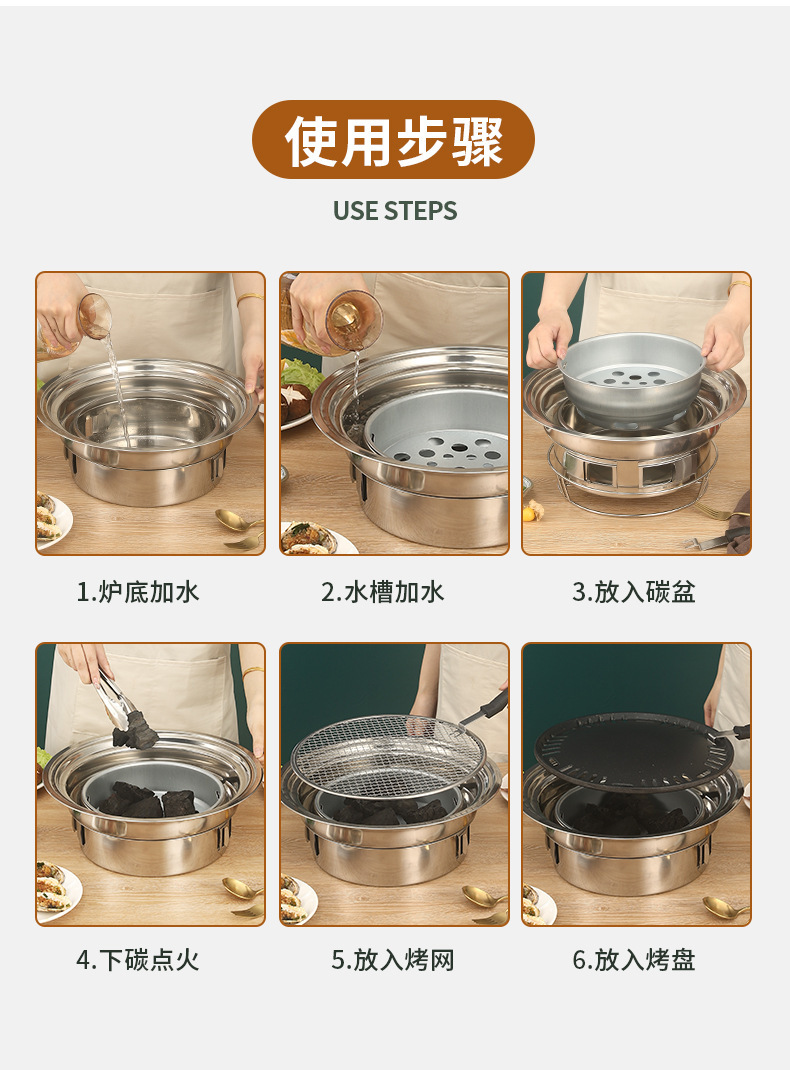 使用步骤

USE STEPS

1.炉底加水

2.水槽加水

3.放入碳盆

4.下碳点火

5.放入烤网

6.放入烤盘