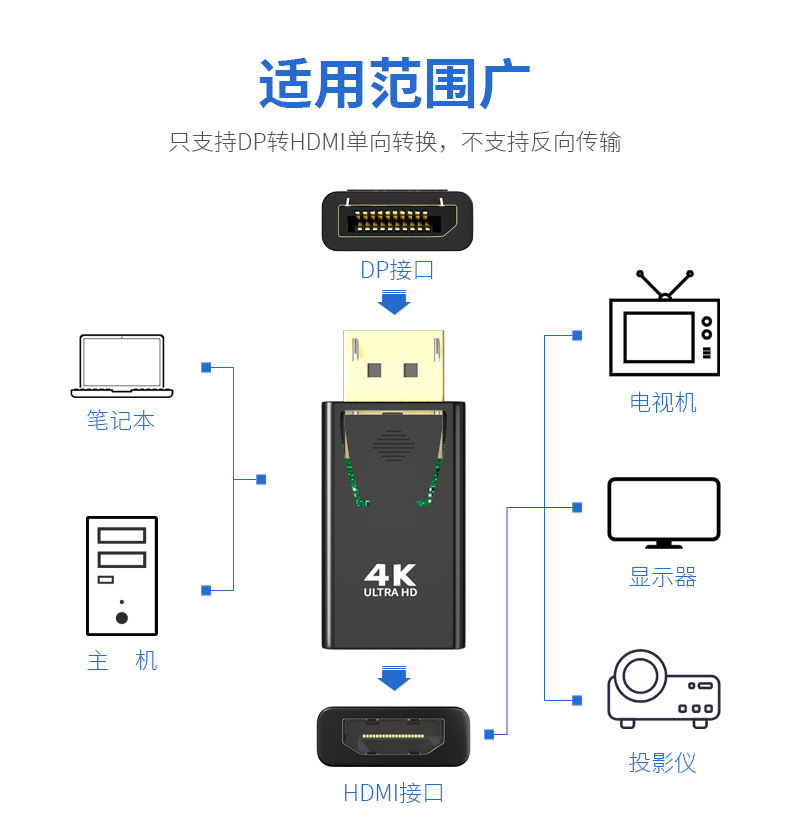 适用范围广

只支持DP转HDMI单向转换，不支持反向传输

DP接口

笔记本

主　机

4K
ULTRA HD

HDMI接口

电视机

显示器

投影仪