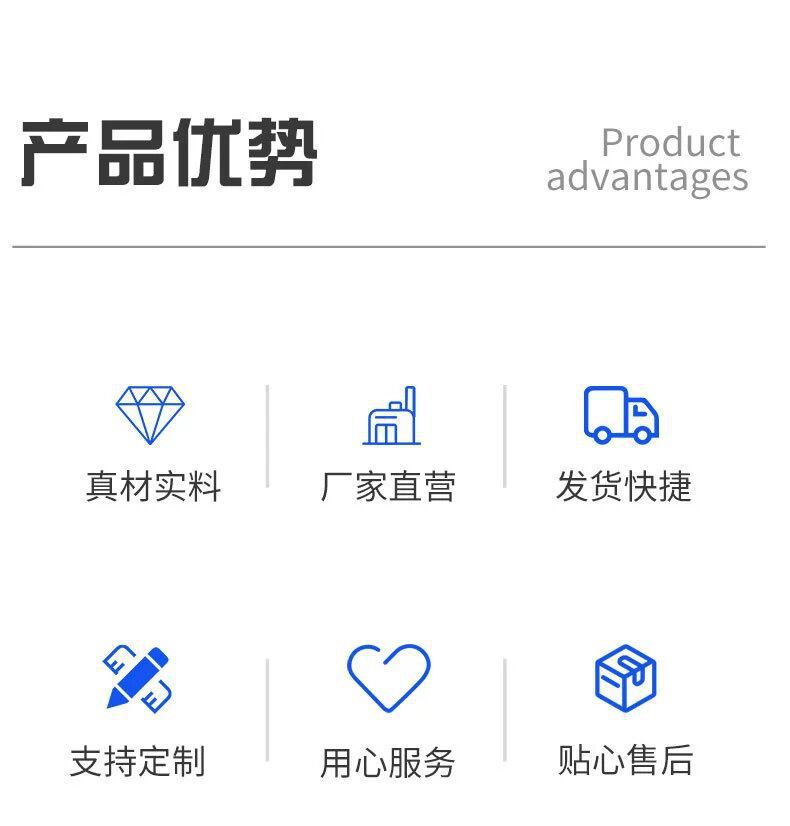 产品优势

Product
advantages

真材实料

厂家直营

发货快捷

支持定制

用心服务

贴心售后