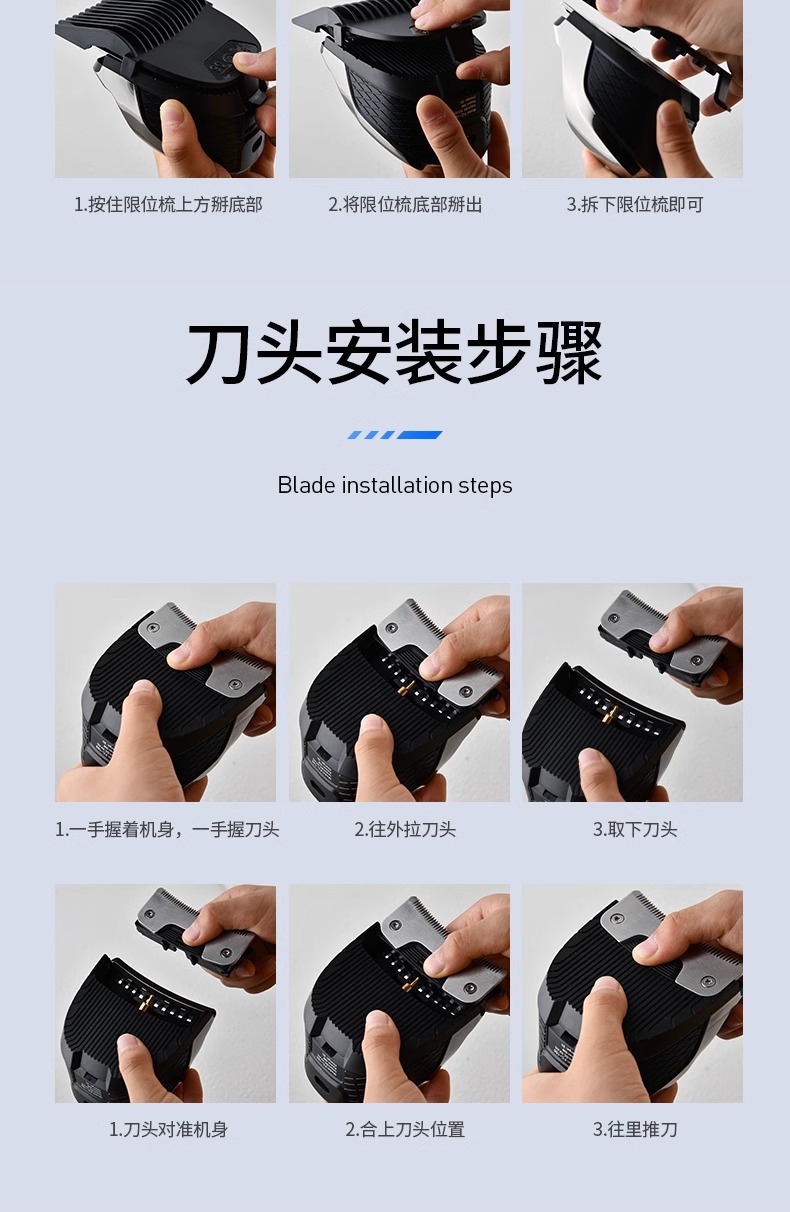 1.按住限位梳上方掰底部

2.将限位梳底部掰出

3.拆下限位梳即可

刀头安装步骤

Blade installation steps

1.一手握着机身，一手握刀头

2.往外拉刀头

3.取下刀头

1.刀头对准机身

2.合上刀头位置

3.往里推刀