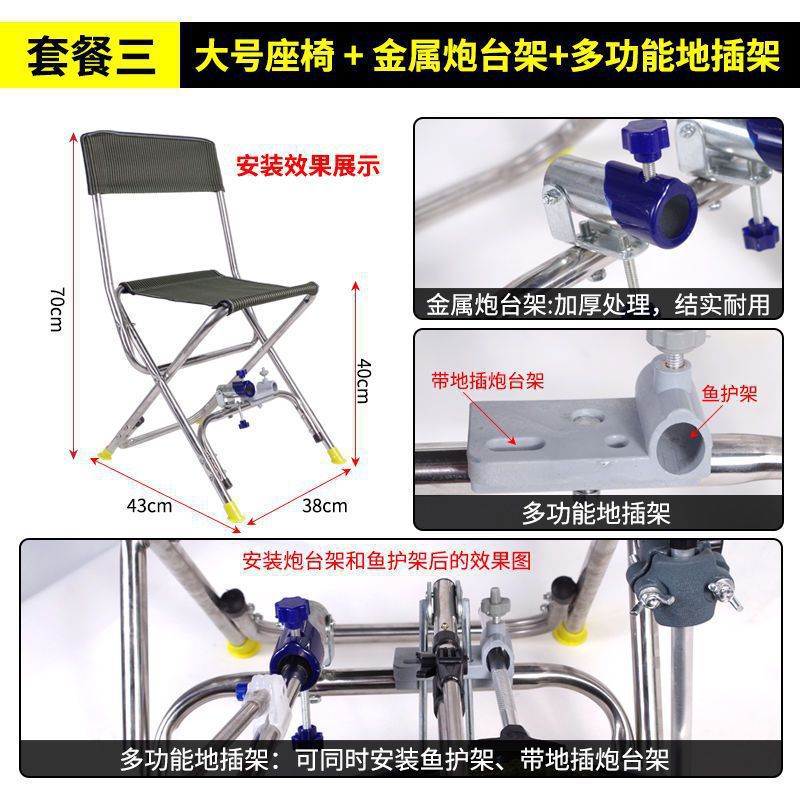 套餐三 大号座椅 + 金属炮台架+多功能地插架

安装效果展示

70cm

40cm

43cm

38cm

金属炮台架:加厚处理，结实耐用

带地插炮台架

鱼护架

多功能地插架

安装炮台架和鱼护架后的效果图

多功能地插架：可同时安装鱼护架、带地插炮台架