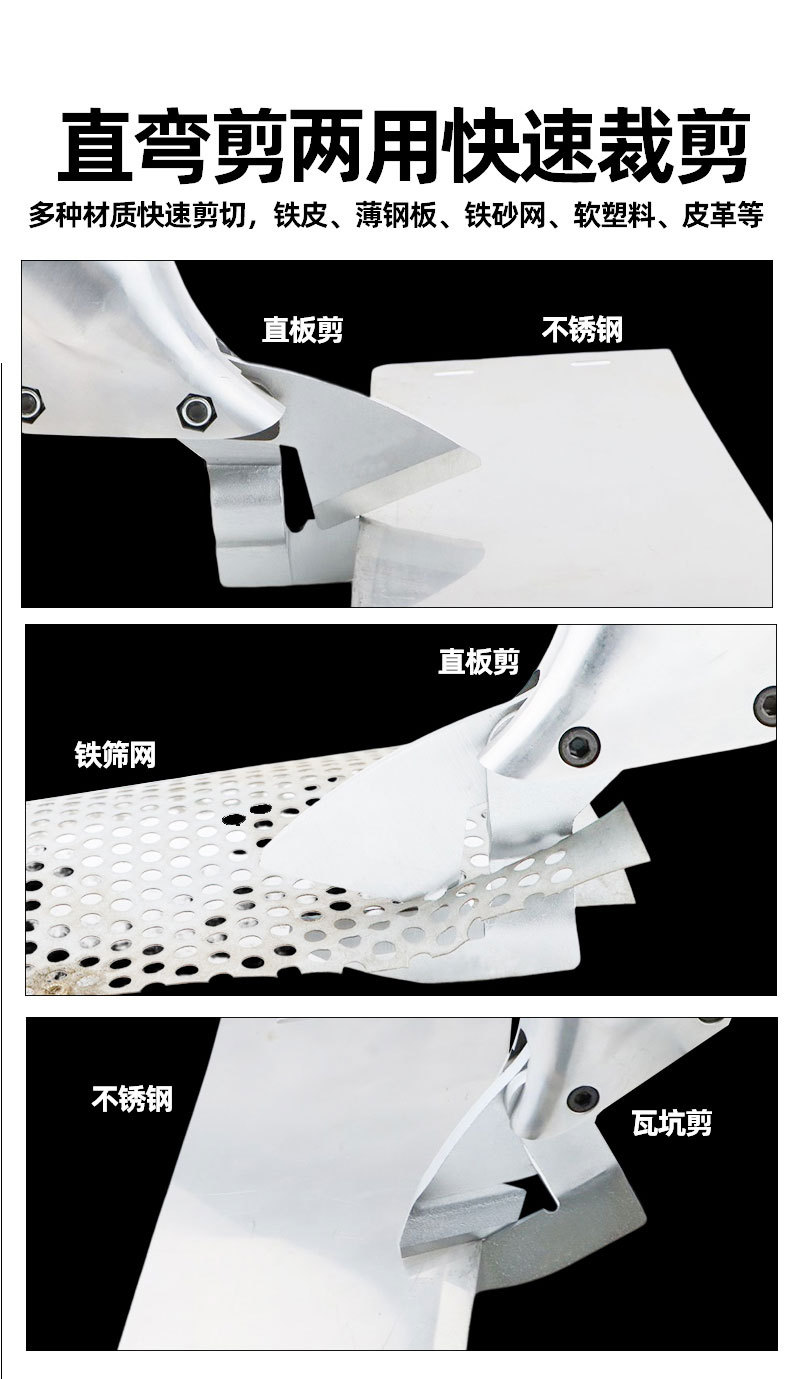 直弯剪两用快速裁剪

多种材质快速剪切，铁皮、薄钢板、铁砂网、软塑料、皮革等

直板剪

不锈钢

直板剪

铁筛网

不锈钢

瓦坑剪