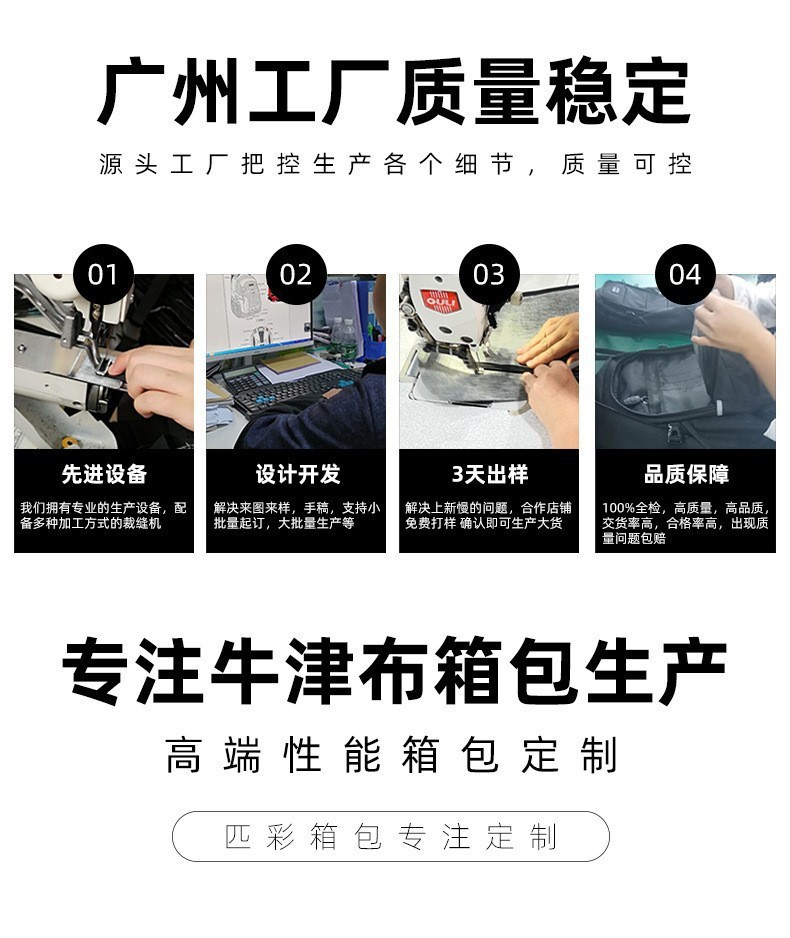 广州工厂质量稳定

源头工厂把控生产各个细节，质量可控

01

先进设备

我们拥有专业的生产设备，配备多种加工方式的裁缝机

02

设计开发

解决来图来样，手稿，支持小批量起订，大批量生产等

03

QULI

3天出样

解决上新慢的问题，合作店铺免费打样 确认即可生产大货

04

品质保障

100%全检，高质量，高品质，交货率高，合格率高，出现质量问题包赔

专注牛津布箱包生产

高端性能箱包定制

匹彩箱包专注定制