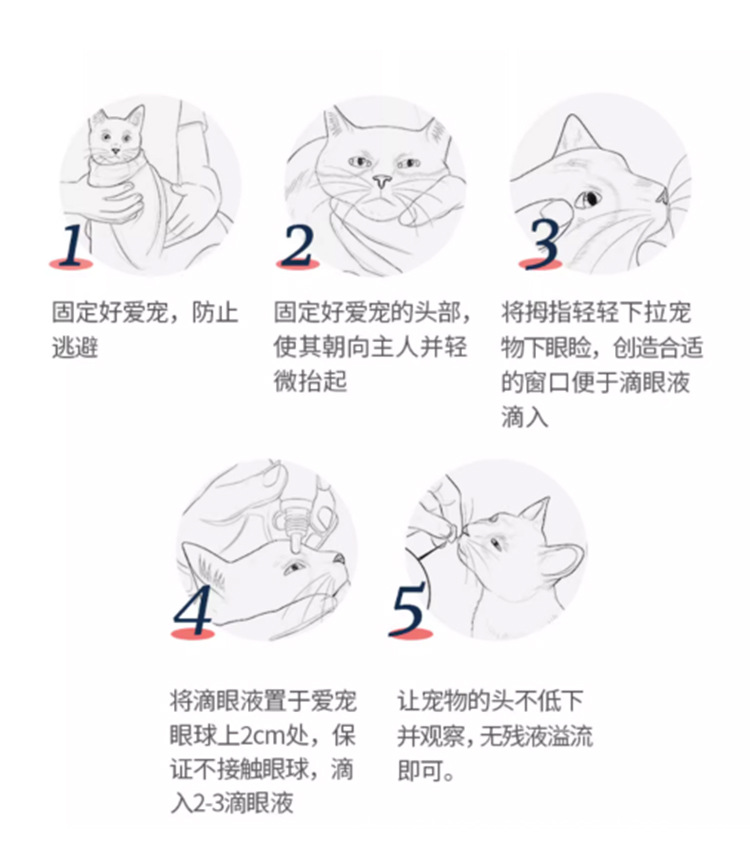 1

固定好爱宠，防止逃避

2

固定好爱宠的头部，使其朝向主人并轻微抬起

3

将拇指轻轻下拉宠物下眼睑，创造合适的窗口便于滴眼液滴入

4

将滴眼液置于爱宠眼球上2cm处，保证不接触眼球，滴入2-3滴眼液

5

让宠物的头不低下并观察，无残液溢流即可。