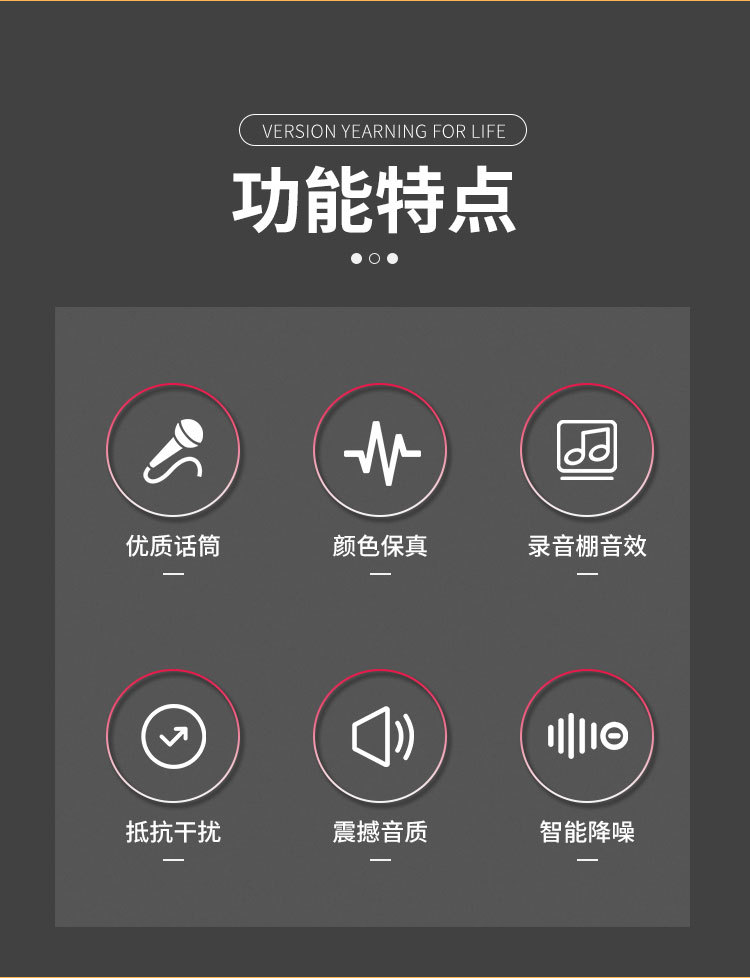 VERSION YEARNING FOR LIFE

功能特点

优质话筒

颜色保真

录音棚音效

抵抗干扰

震撼音质

智能降噪