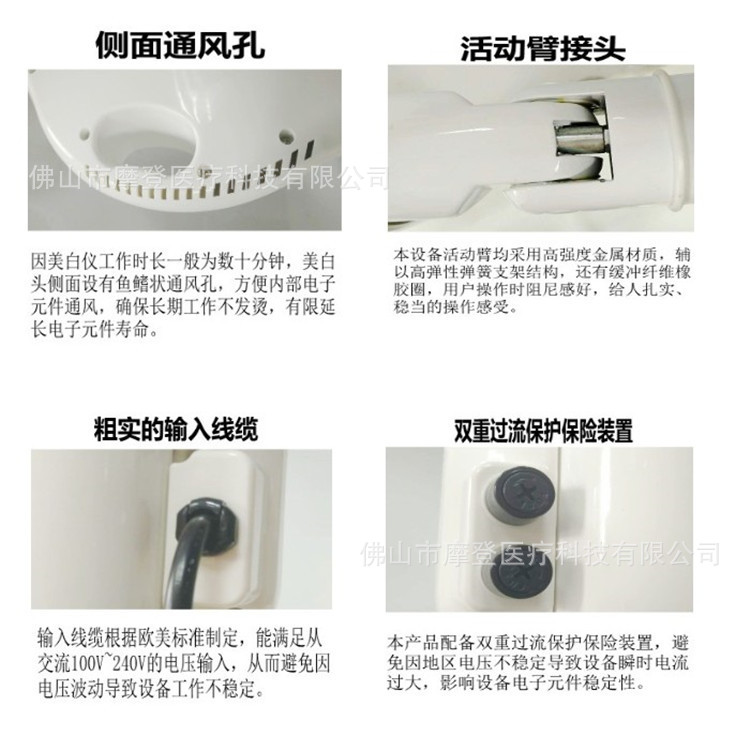 侧面通风孔

佛山市摩登医疗科技有限公司

因美白仪工作时长一般为数十分钟，美白头侧面设有鱼鳍状通风孔，方便内部电子元件通风，确保长期工作不发烫，有限延长电子元件寿命。

活动臂接头

本设备活动臂均采用高强度金属材质，辅以高弹性弹簧支架结构，还有缓冲纤维橡胶圈，用户操作时阻尼感好，给人扎实、稳当的操作感受。

粗实的输入线缆

输入线缆根据欧美标准制定，能满足从交流100V~240V的电压输入，从而避免因电压波动导致设备工作不稳定。

双重过流保护保险装置

佛山市摩登医疗科技有限公司

本产品配备双重过流保护保险装置，避免因地区电压不稳定导致设备瞬时电流过大，影响设备电子元件稳定性。