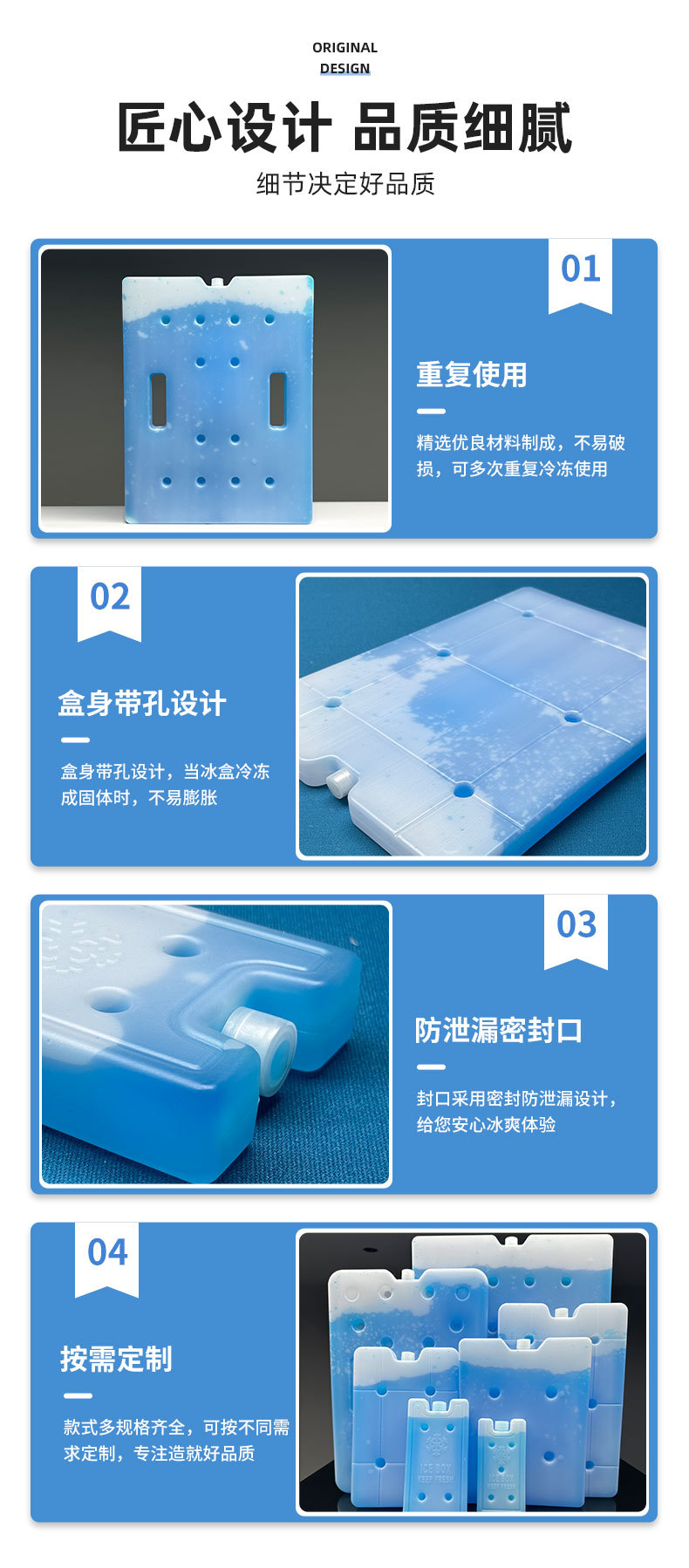 ORIGINAL
DESIGN

匠心设计 品质细腻

细节决定好品质

01

重复使用

精选优良材料制成，不易破损，可多次重复冷冻使用

02

盒身带孔设计

盒身带孔设计，当冰盒冷冻成固体时，不易膨胀

03

防泄漏密封口

封口采用密封防泄漏设计，给您安心冰爽体验

04

按需定制

款式多规格齐全，可按不同需求定制，专注造就好品质

ICE BOX
KEEP FRESH

ICE BOX
KEEP FRESH