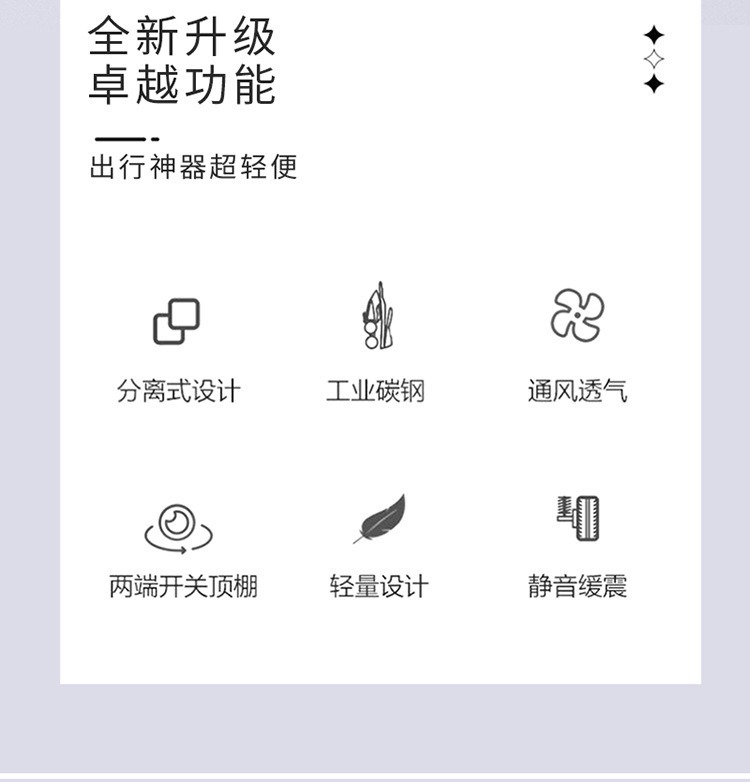 全新升级
卓越功能

出行神器超轻便

分离式设计

工业碳钢

通风透气

两端开关顶棚

轻量设计

静音缓震