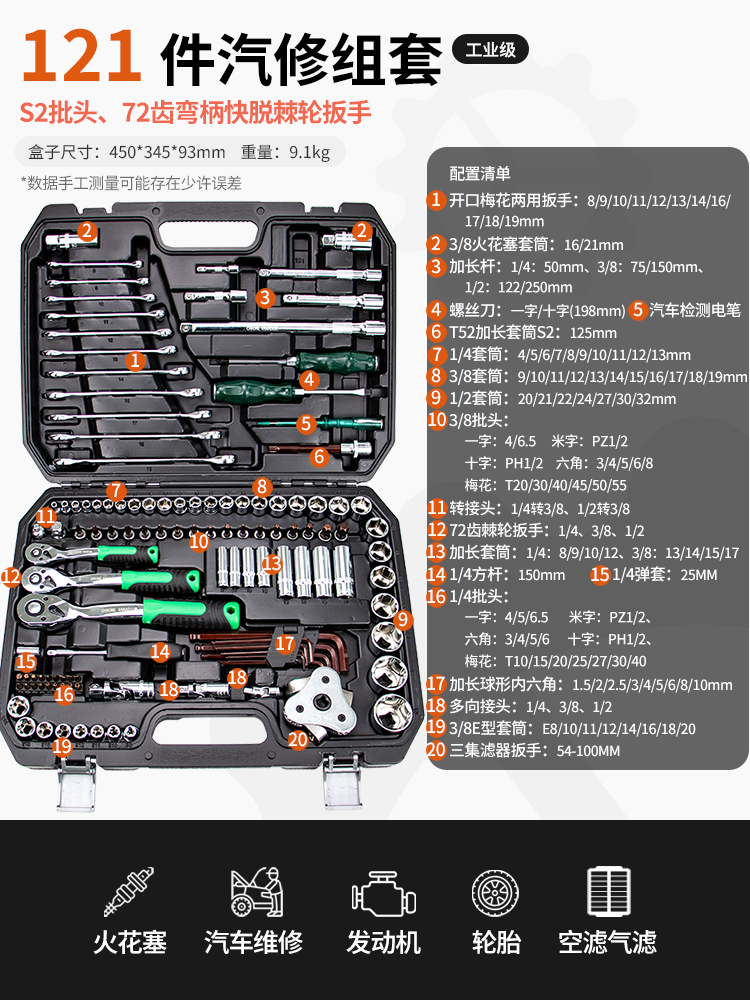 121 件汽修组套 工业级

S2批头、72齿弯柄快脱棘轮扳手

盒子尺寸：450*345*93mm 重量：9.1kg

*数据手工测量可能存在少许误差

2 2 3 1 4 5 6 7 8 11 10 12 13 9 14 17 15 16 18 18 20 19

配置清单

1 开口梅花两用扳手：8/9/10/11/12/13/14/16/17/18/19mm

2 3/8火花塞套筒：16/21mm

3 加长杆：1/4：50mm、3/8：75/150mm、1/2：122/250mm

4 螺丝刀：一字/十字(198mm) 5 汽车检测电笔

6 T52加长套筒S2：125mm

7 1/4套筒：4/5/6/7/8/9/10/11/12/13mm

8 3/8套筒：9/10/11/12/13/14/15/16/17/18/19mm

9 1/2套筒：20/21/22/24/27/30/32mm

10 3/8批头：
一字：4/6.5 米字：PZ1/2
十字：PH1/2 六角：3/4/5/6/8
梅花：T20/30/40/45/50/55

11 转接头：1/4转3/8、1/2转3/8

12 72齿棘轮扳手：1/4、3/8、1/2

13 加长套筒：1/4：8/9/10/12、3/8：13/14/15/17

14 1/4方杆：150mm 15 1/4弹套：25MM

16 1/4批头：
一字：4/5/6.5 米字：PZ1/2、
六角：3/4/5/6 十字：PH1/2、
梅花：T10/15/20/25/27/30/40

17 加长球形内六角：1.5/2/2.5/3/4/5/6/8/10mm

18 多向接头：1/4、3/8、1/2

19 3/8E型套筒：E8/10/11/12/14/16/18/20

20 三集滤器扳手：54-100MM

火花塞 汽车维修 发动机 轮胎 空滤气滤