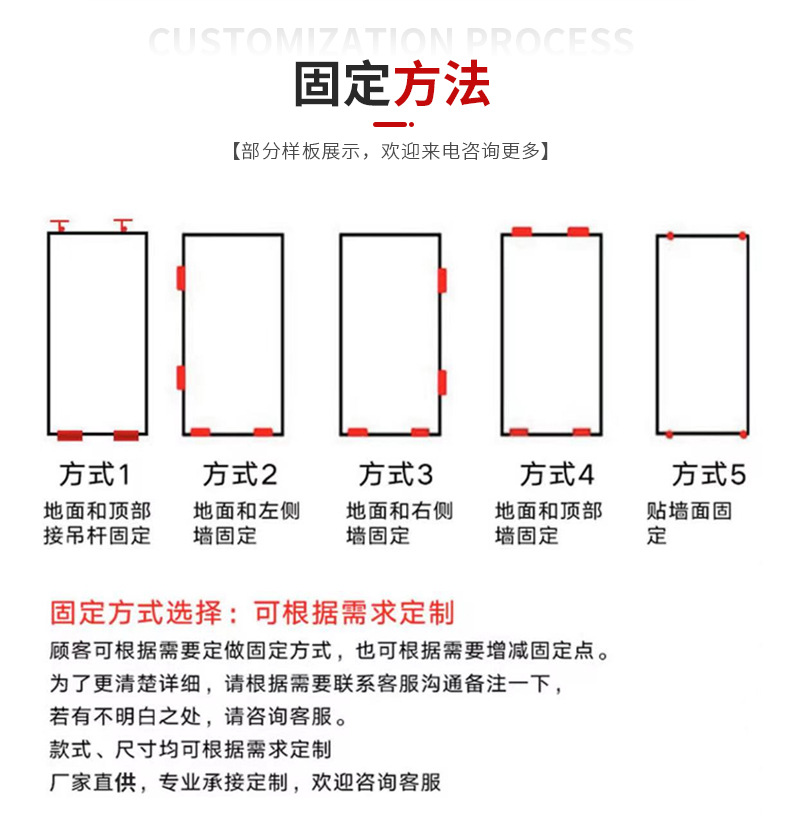 CUSTOMIZATION PROCESS

固定方法

【部分样板展示，欢迎来电咨询更多】

方式1
地面和顶部接吊杆固定

方式2
地面和左侧墙固定

方式3
地面和右侧墙固定

方式4
地面和顶部墙固定

方式5
贴墙面固定

固定方式选择：可根据需求定制

顾客可根据需要定做固定方式，也可根据需要增减固定点。
为了更清楚详细，请根据需要联系客服沟通备注一下，
若有不明白之处，请咨询客服。
款式、尺寸均可根据需求定制
厂家直供，专业承接定制，欢迎咨询客服