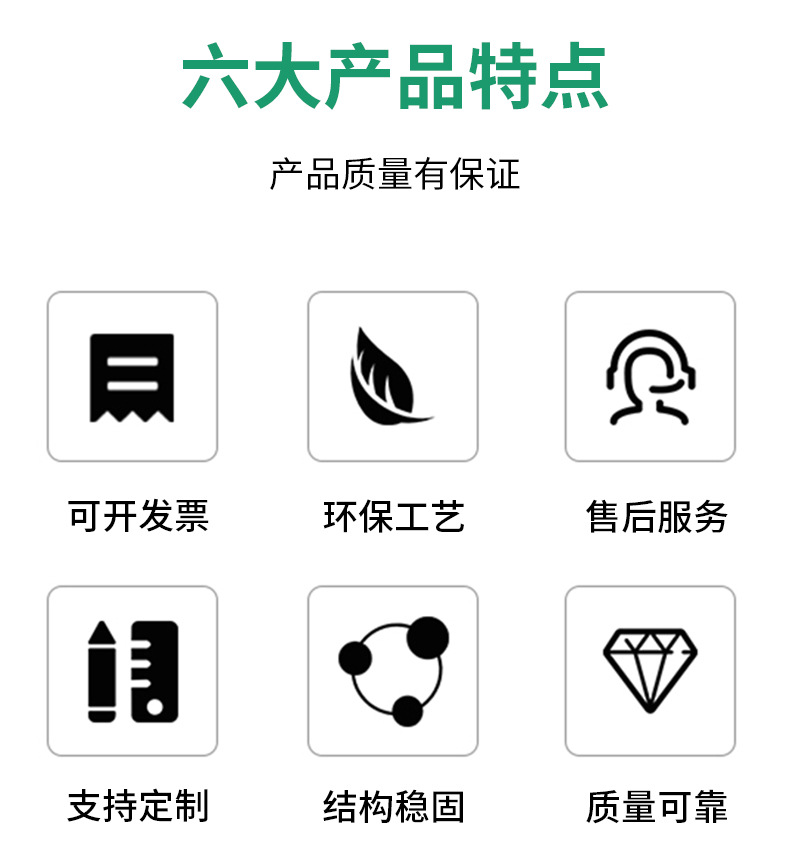 六大产品特点

产品质量有保证

可开发票

环保工艺

售后服务

支持定制

结构稳固

质量可靠