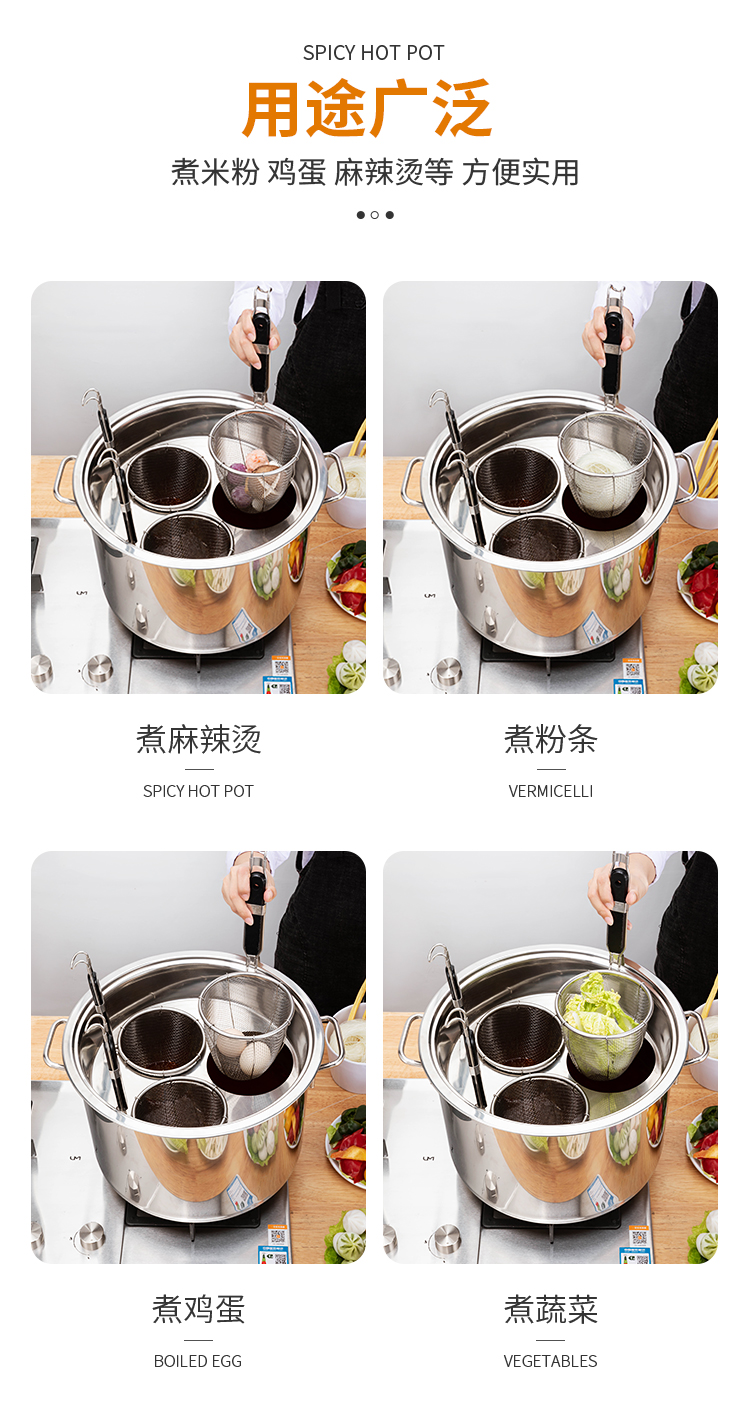 SPICY HOT POT

用途广泛

煮米粉 鸡蛋 麻辣烫等 方便实用

煮麻辣烫

SPICY HOT POT

煮粉条

VERMICELLI

煮鸡蛋

BOILED EGG

煮蔬菜

VEGETABLES