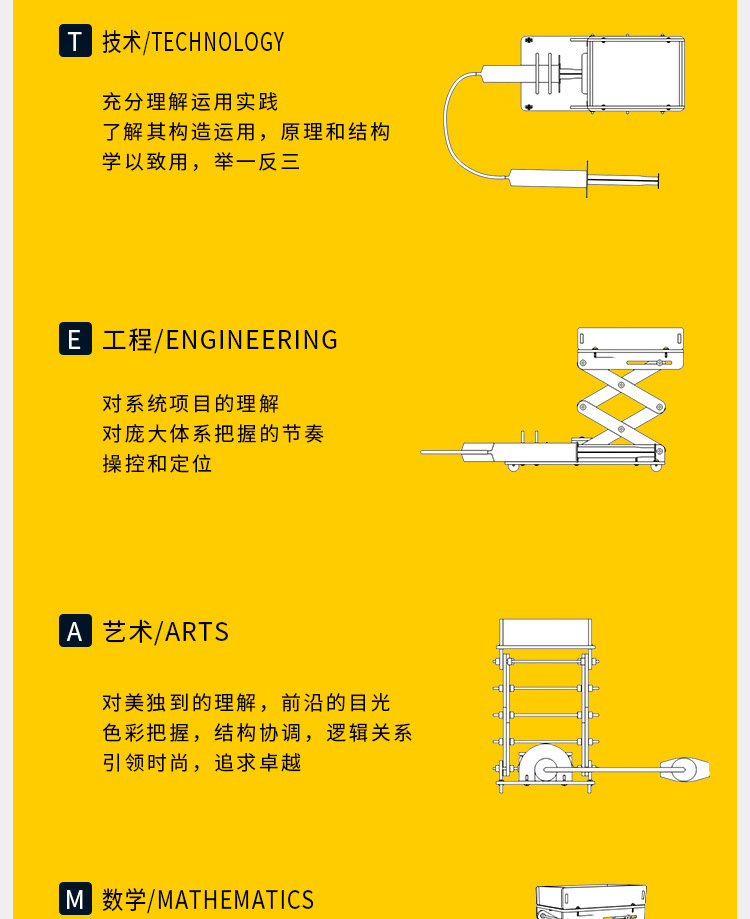 T 技术/TECHNOLOGY

充分理解运用实践
了解其构造运用，原理和结构
学以致用，举一反三

E 工程/ENGINEERING

对系统项目的理解
对庞大体系把握的节奏
操控和定位

A 艺术/ARTS

对美独到的理解，前沿的目光
色彩把握，结构协调，逻辑关系
引领时尚，追求卓越

M 数学/MATHEMATICS