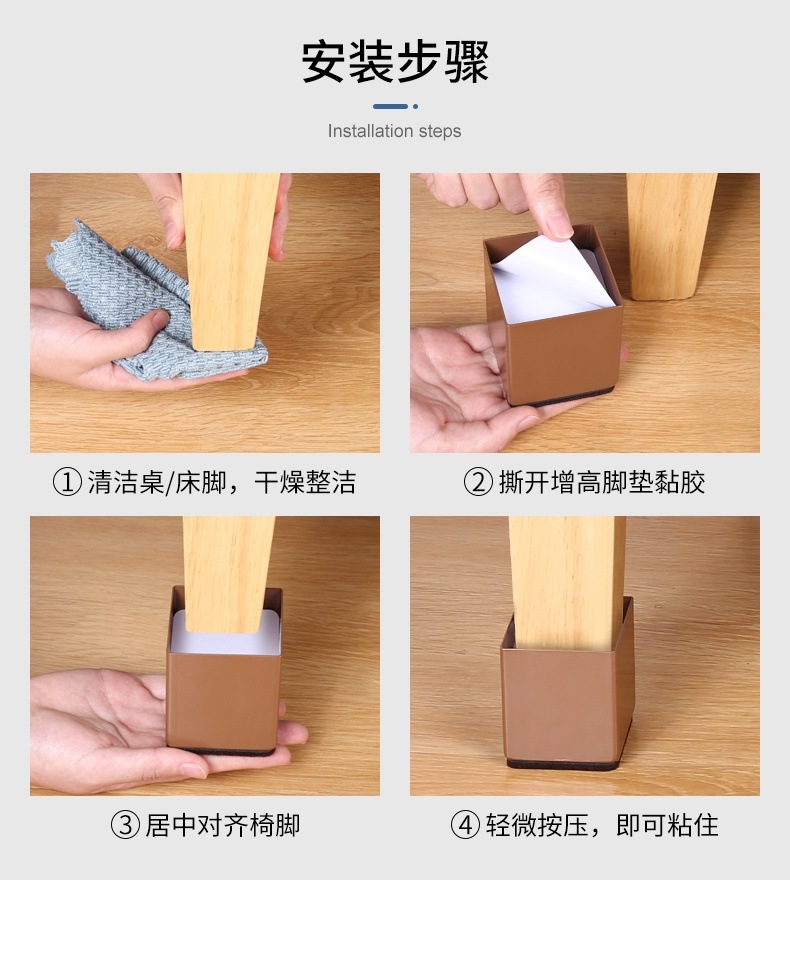 安装步骤

Installation steps

① 清洁桌/床脚，干燥整洁

② 撕开增高脚垫黏胶

③ 居中对齐椅脚

④ 轻微按压，即可粘住