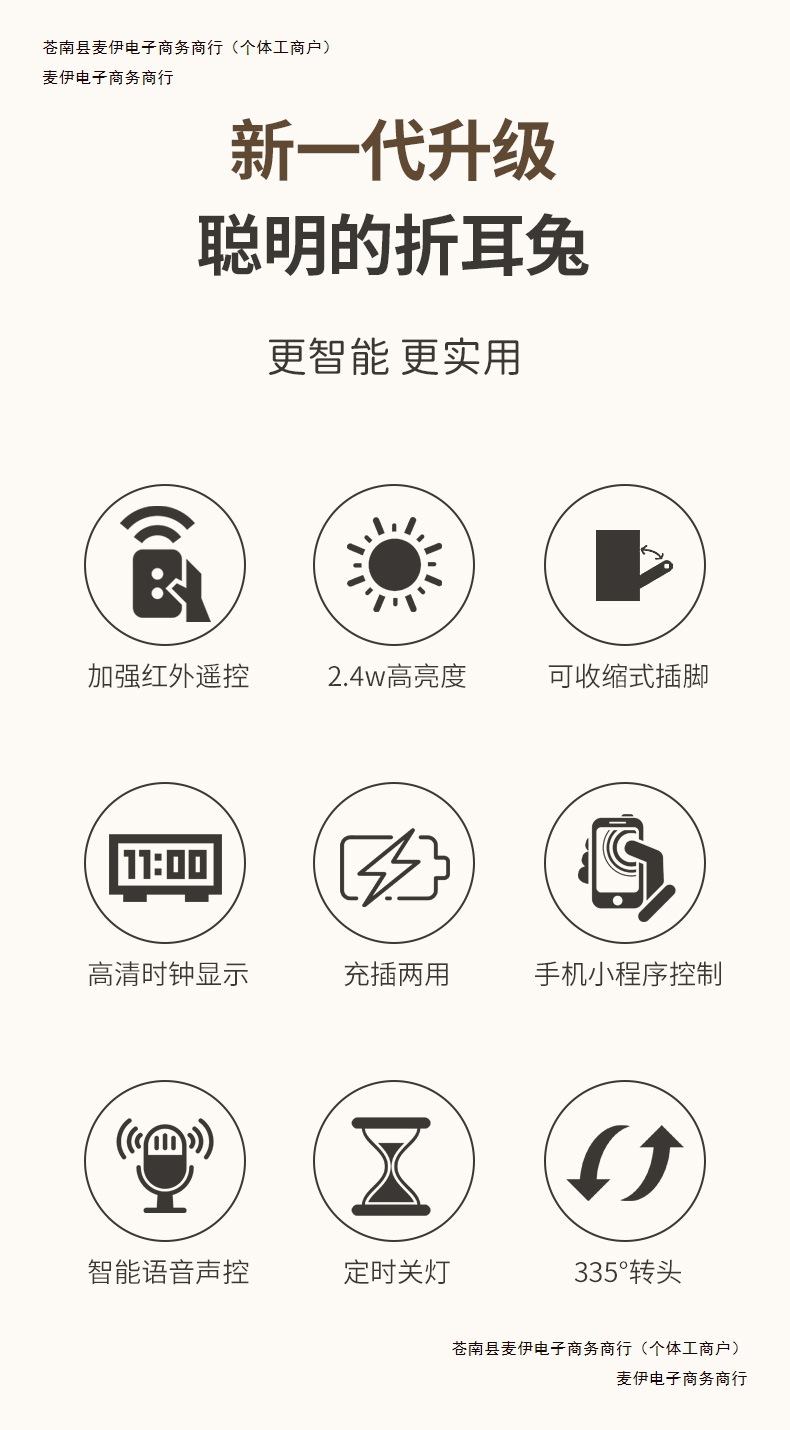 苍南县麦伊电子商务商行（个体工商户）
麦伊电子商务商行

新一代升级
聪明的折耳兔

更智能 更实用

加强红外遥控

2.4w高亮度

可收缩式插脚

11:00

高清时钟显示

充插两用

手机小程序控制

智能语音声控

定时关灯

335°转头

苍南县麦伊电子商务商行（个体工商户）
麦伊电子商务商行