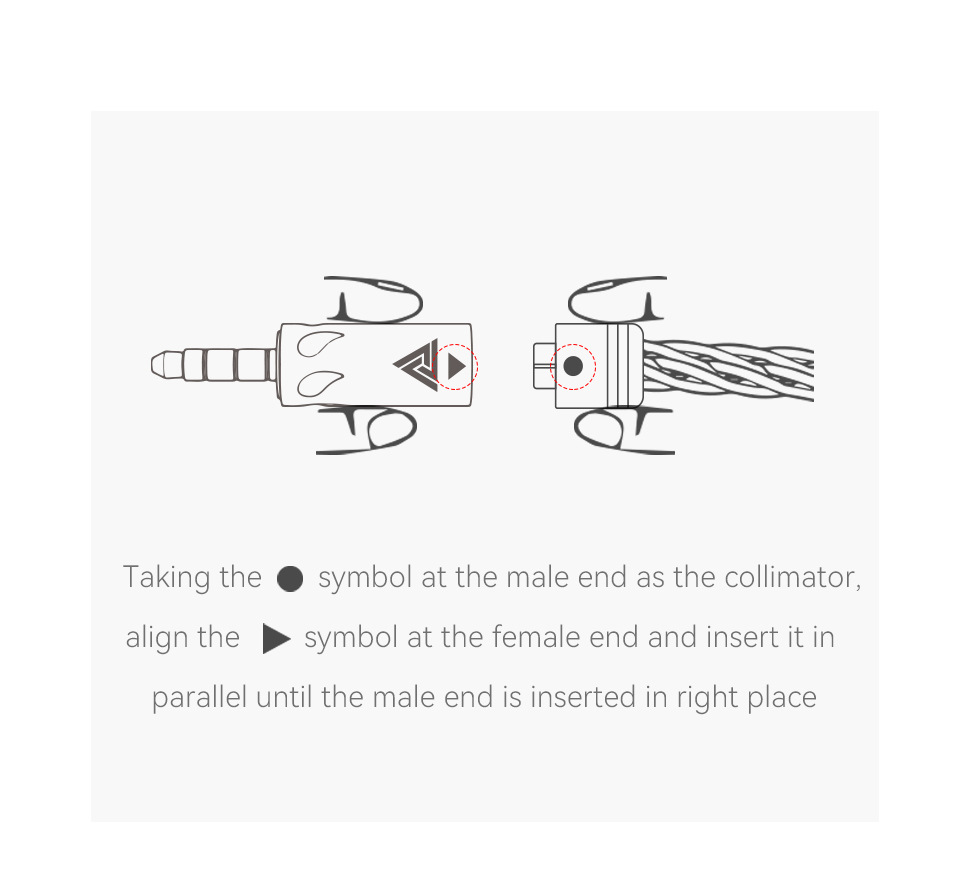 Taking the ● symbol at the male end as the collimator, align the ▶ symbol at the female end and insert it in parallel until the male end is inserted in right place