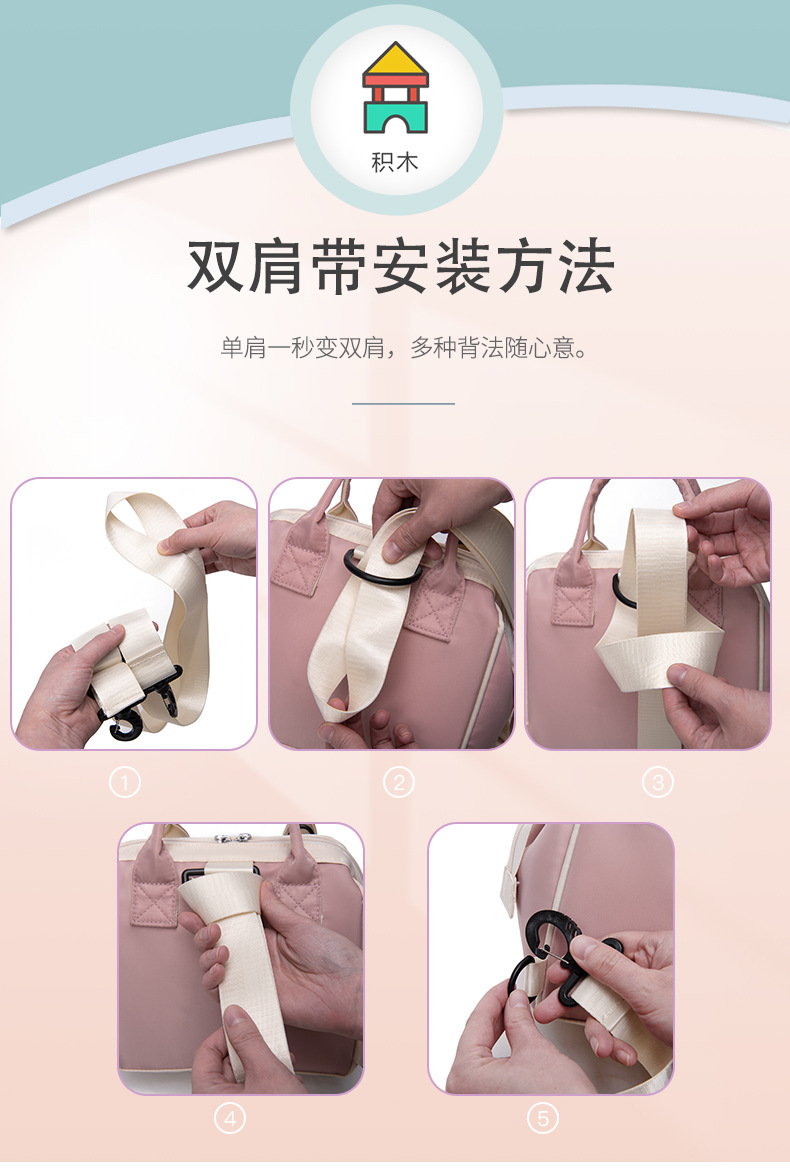 积木

双肩带安装方法

单肩一秒变双肩，多种背法随心意。

①

②

③

④

⑤