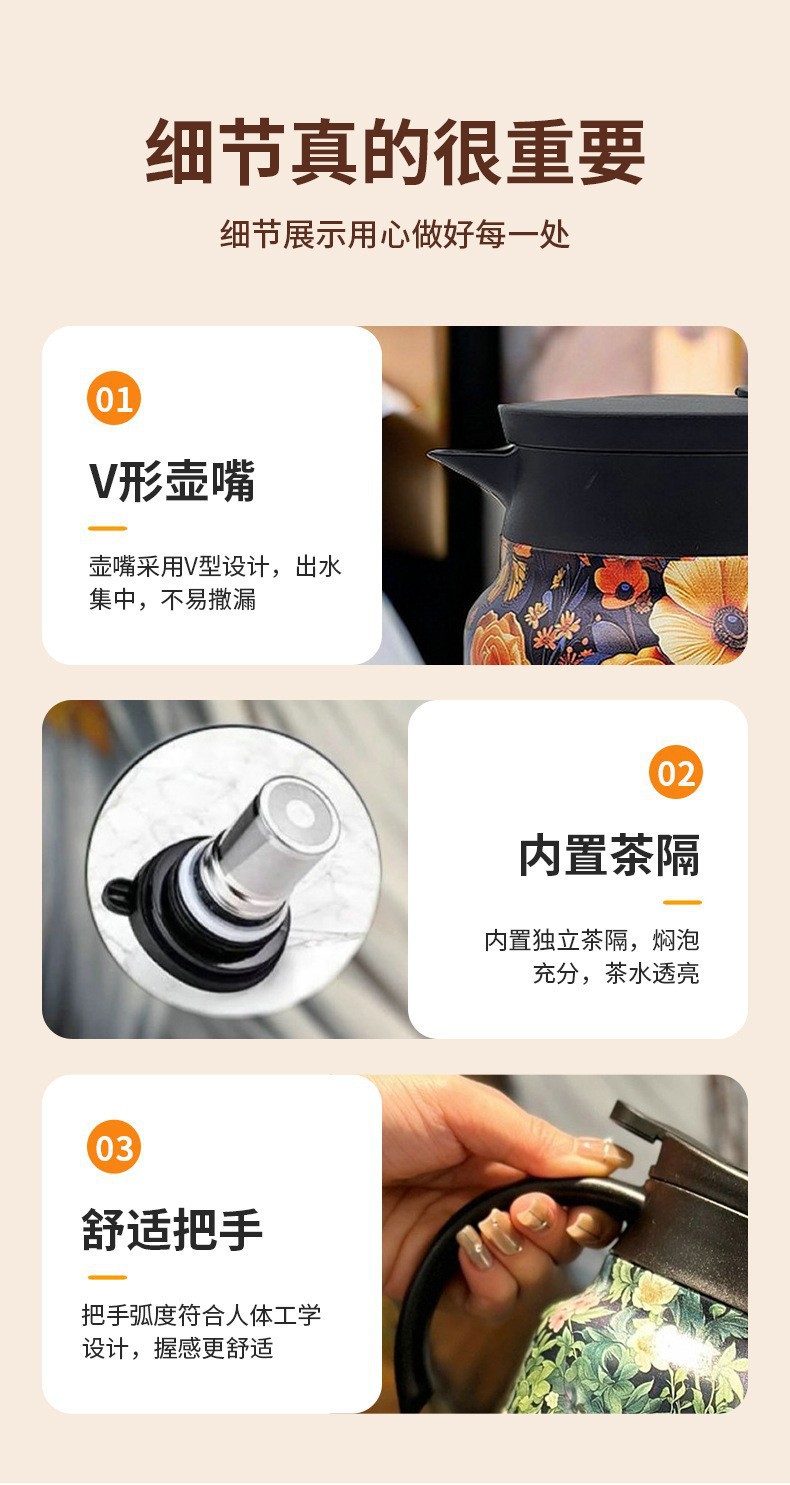 细节真的很重要

细节展示用心做好每一处

01

V形壶嘴

壶嘴采用V型设计，出水集中，不易撒漏

02

内置茶隔

内置独立茶隔，焖泡充分，茶水透亮

03

舒适把手

把手弧度符合人体工学设计，握感更舒适